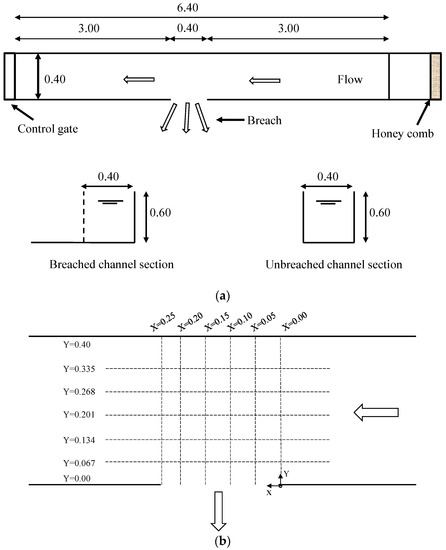 6.40

3.00

0.40

3.00

0.40

Flow

Control gate

Breach

Honey comb

0.40

0.60

0.40

0.60

Breached channel section

Unbreached channel section

(a)

X=0.25

X=0.20

X=0.15

X=0.10

X=0.05

X=0.00

Y=0.40

Y=0.335

Y=0.268

Y=0.201

Y=0.134

Y=0.067

Y=0.00

Y

X

(b)