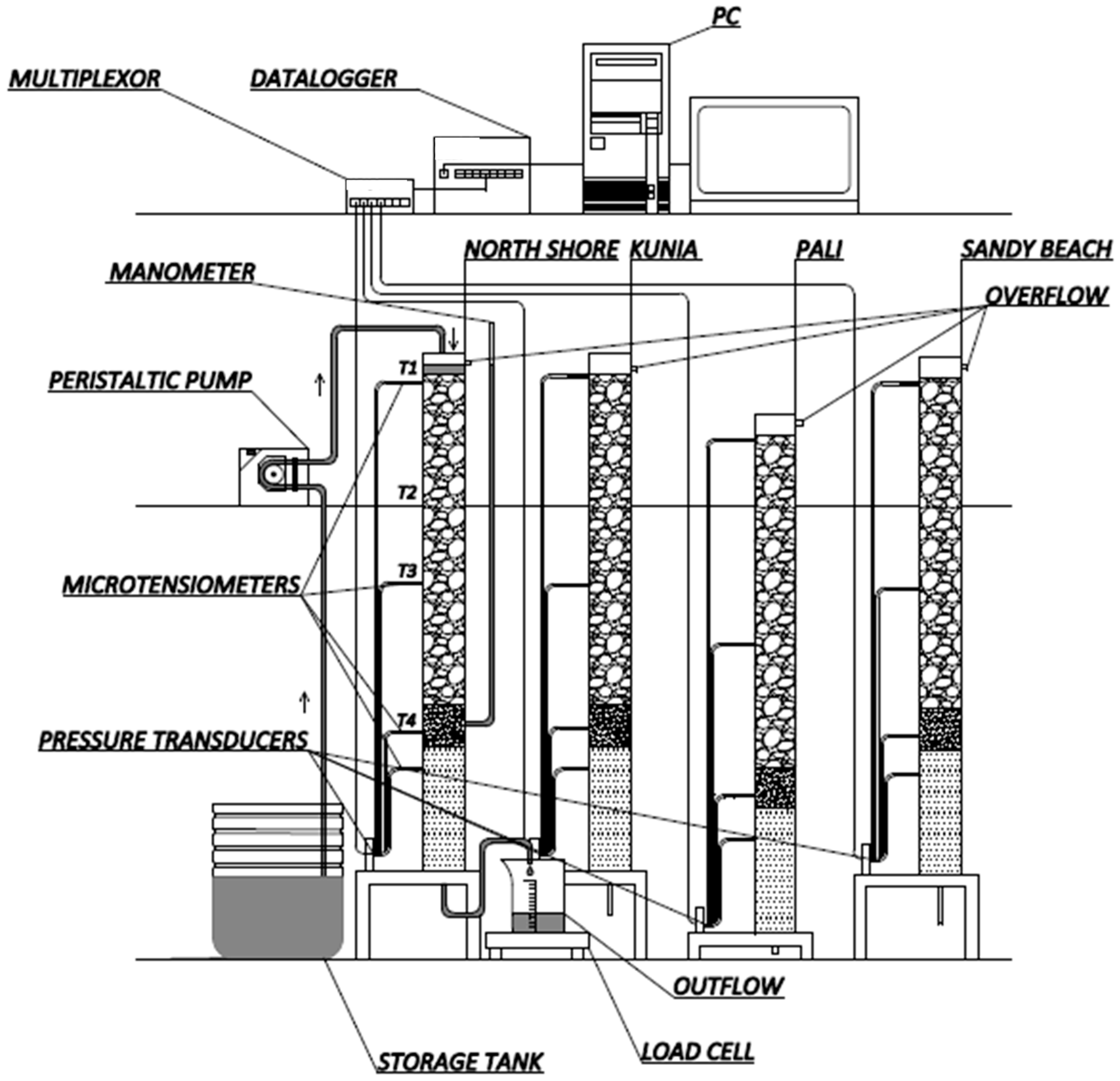 PC
MULTIPLEXOR
DATALOGGER
NORTH SHORE
KUNIA
PALI
SANDY BEACH
MANOMETER
OVERFLOW
PERISTALTIC PUMP
T1
T2
T3
T4
MICROTENSIOMETERS
PRESSURE TRANSDUCERS
OUTFLOW
LOAD CELL
STORAGE TANK