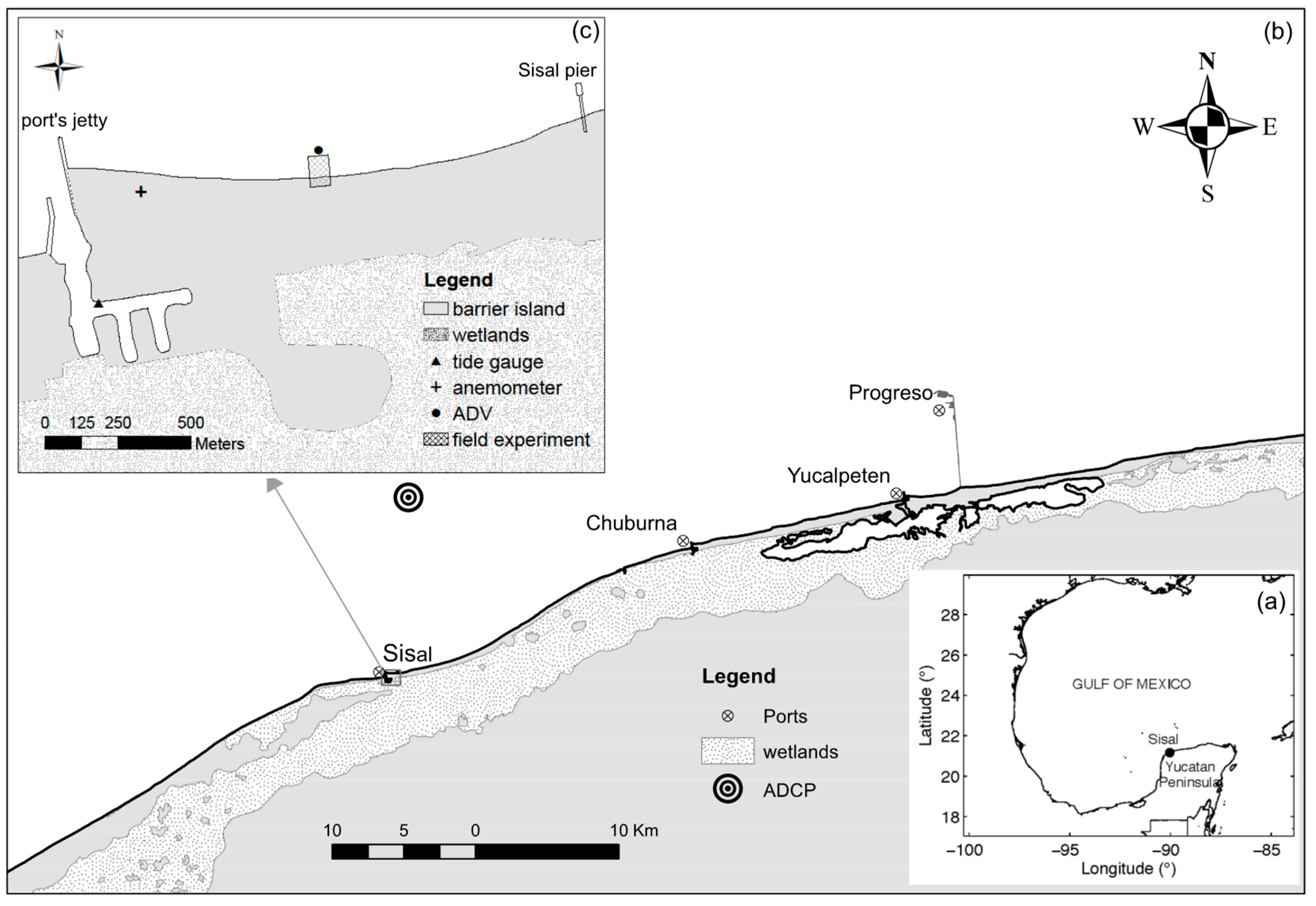 (c)

N

Sisal pier

port's jetty

Legend
barrier island
wetlands
tide gauge
anemometer
ADV
field experiment

0 125 250 500
Meters

(b)

N
W E
S

Progreso

Yucalpeten

Chuburna

Sisal

Legend
Ports
wetlands
ADCP

10 5 0 10 Km

(a)

GULF OF MEXICO

Sisal

Yucatan Peninsula

Latitude (°)

28
26
24
22
20
18

−100 −95 −90 −85
Longitude (°)