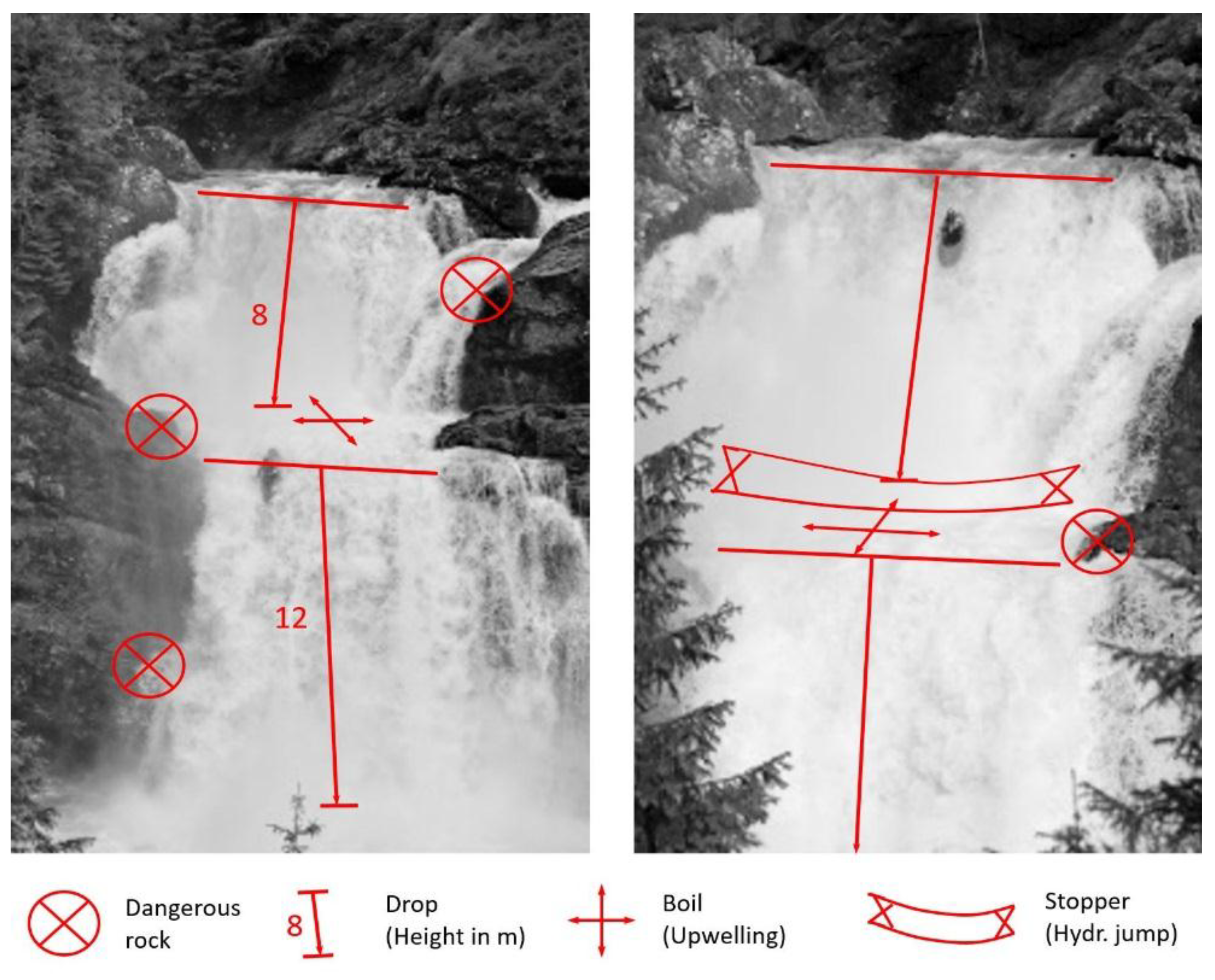 8

12

Dangerous rock

8

Drop (Height in m)

Boil (Upwelling)

Stopper (Hydr. jump)