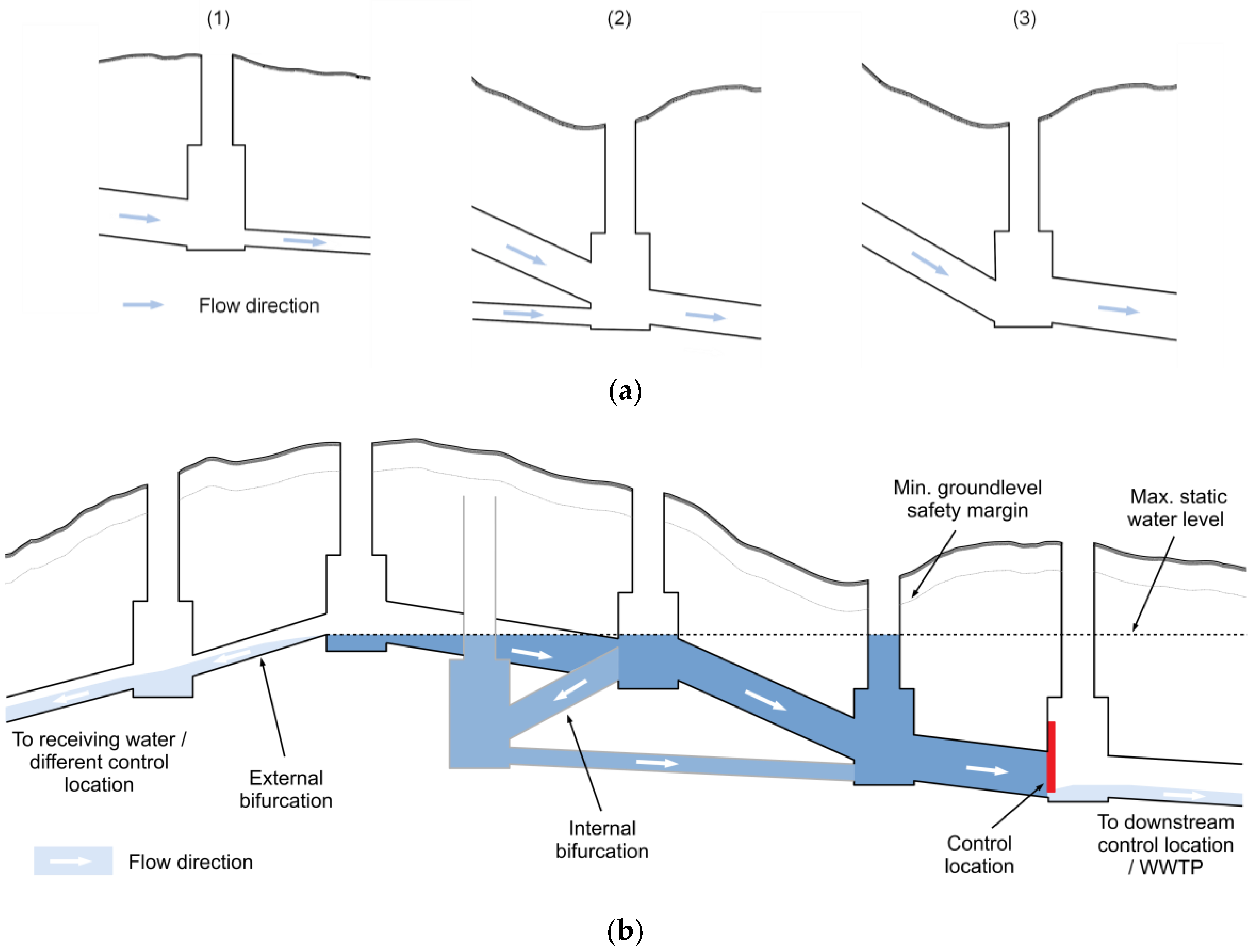 (1)

(2)

(3)

Flow direction

(a)

Min. groundlevel safety margin

Max. static water level

To receiving water / different control location

External bifurcation

Internal bifurcation

Control location

To downstream control location / WWTP

Flow direction

(b)