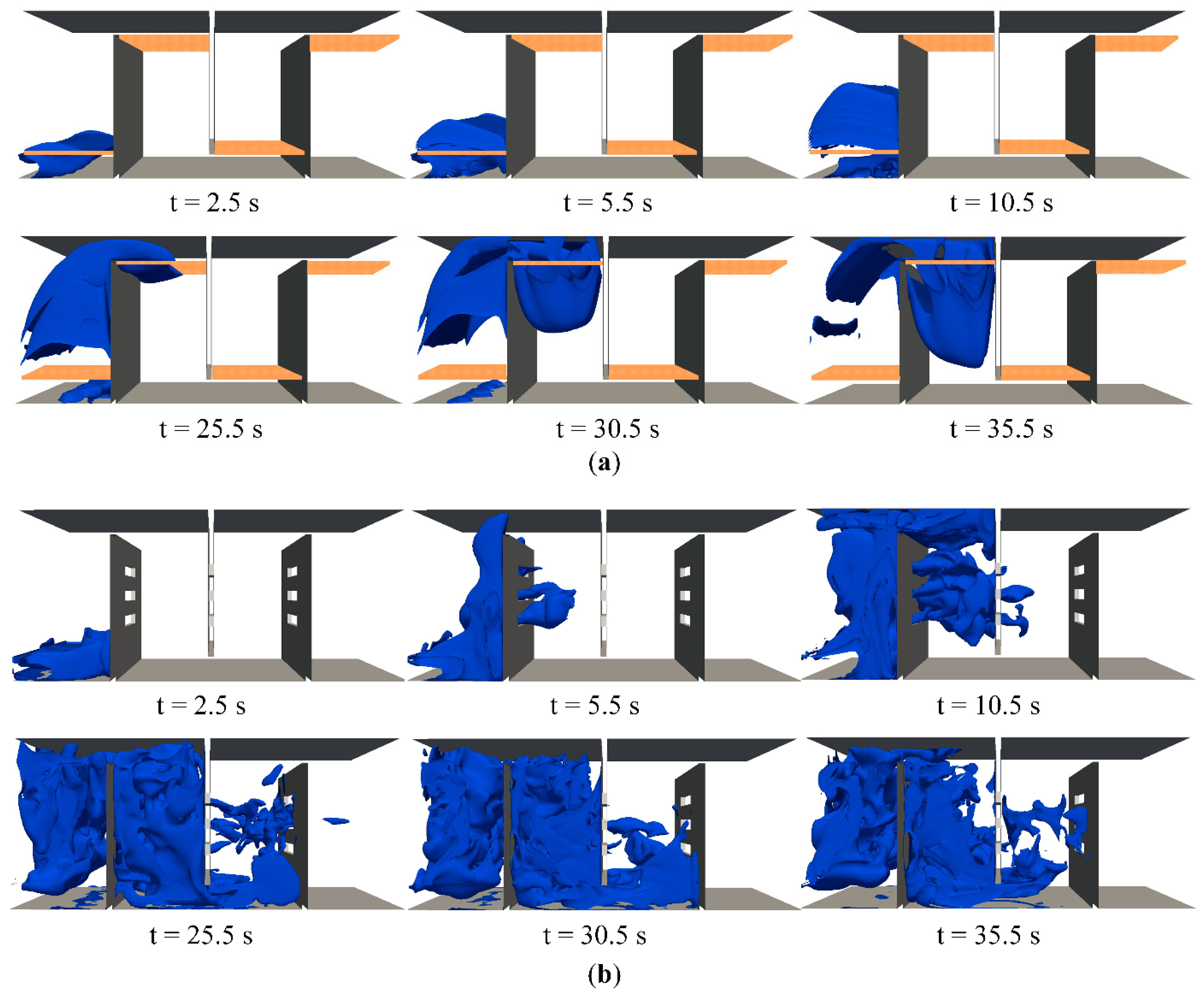 t = 2.5 s

t = 5.5 s

t = 10.5 s

t = 25.5 s

t = 30.5 s

t = 35.5 s

(a)

t = 2.5 s

t = 5.5 s

t = 10.5 s

t = 25.5 s

t = 30.5 s

t = 35.5 s

(b)