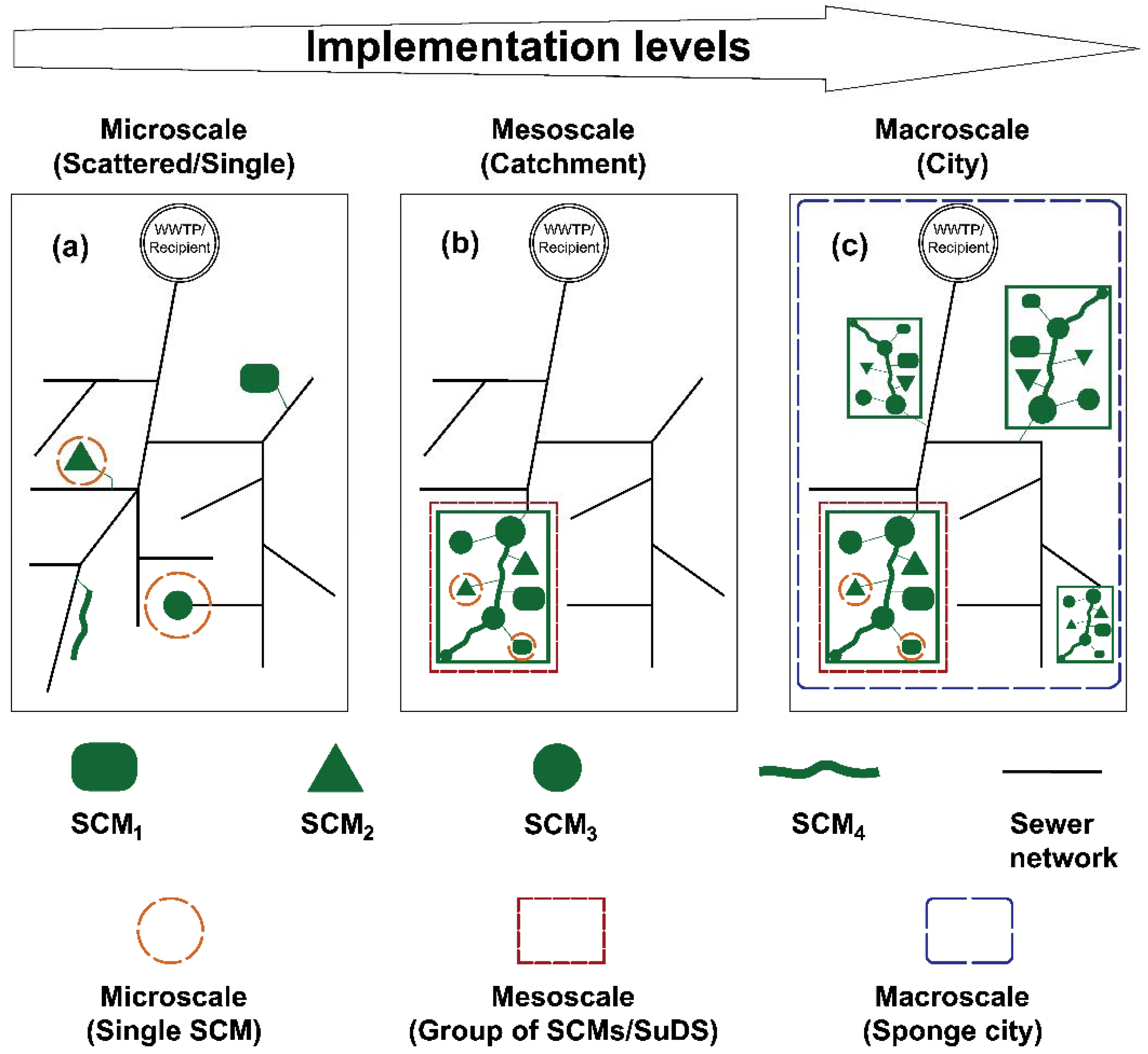 Implementation levels

Microscale (Scattered/Single)

Mesoscale (Catchment)

Macroscale (City)

(a)

WWTP/ Recipient

(b)

WWTP/ Recipient

(c)

WWTP/ Recipient

$SCM_1$

$SCM_2$

$SCM_3$

$SCM_4$

Sewer network

Microscale (Single SCM)

Mesoscale (Group of SCMs/SuDS)

Macroscale (Sponge city)