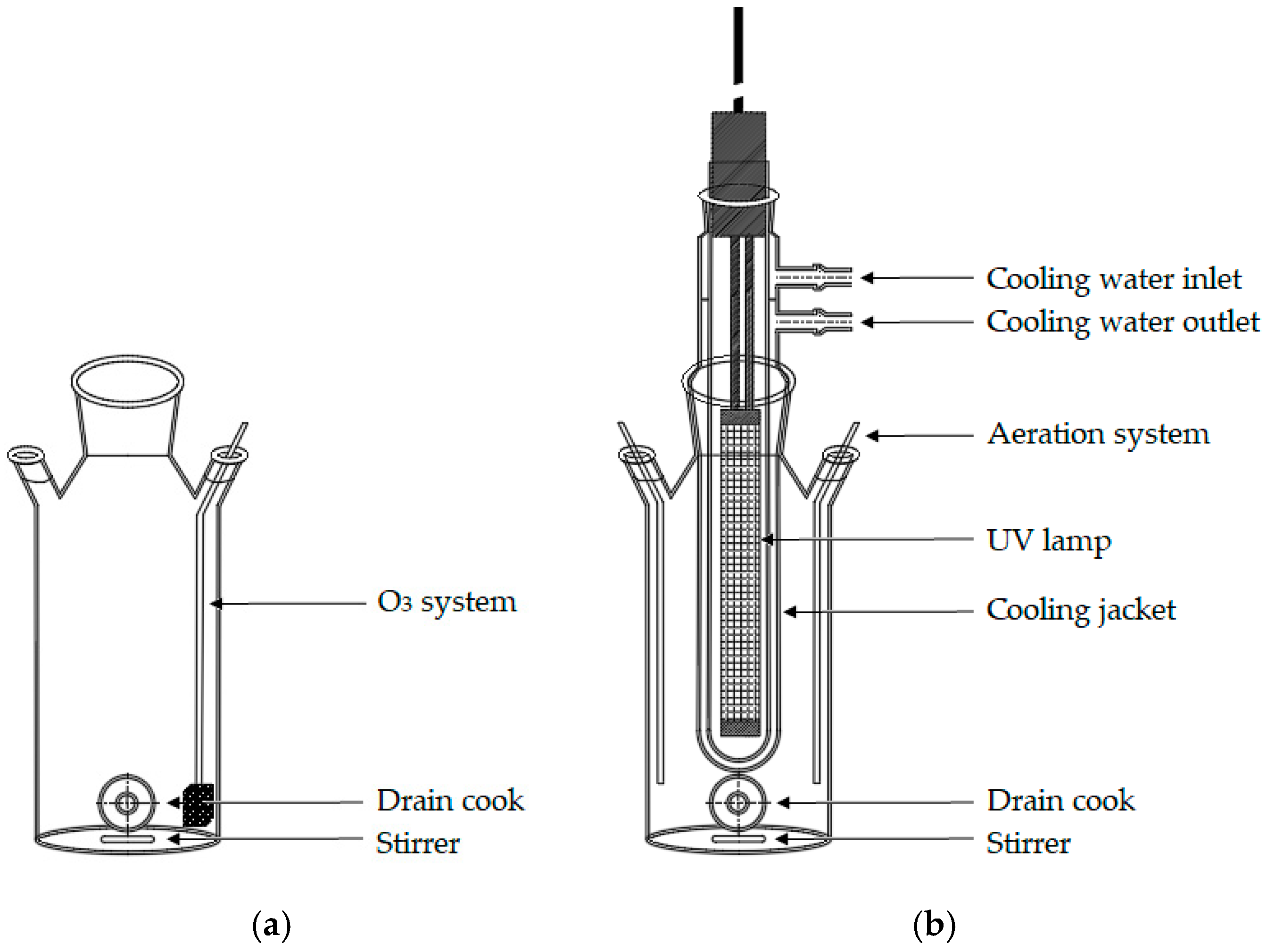 $O_3$ system

Drain cook

Stirrer

(a)

Cooling water inlet

Cooling water outlet

Aeration system

UV lamp

Cooling jacket

Drain cook

Stirrer

(b)