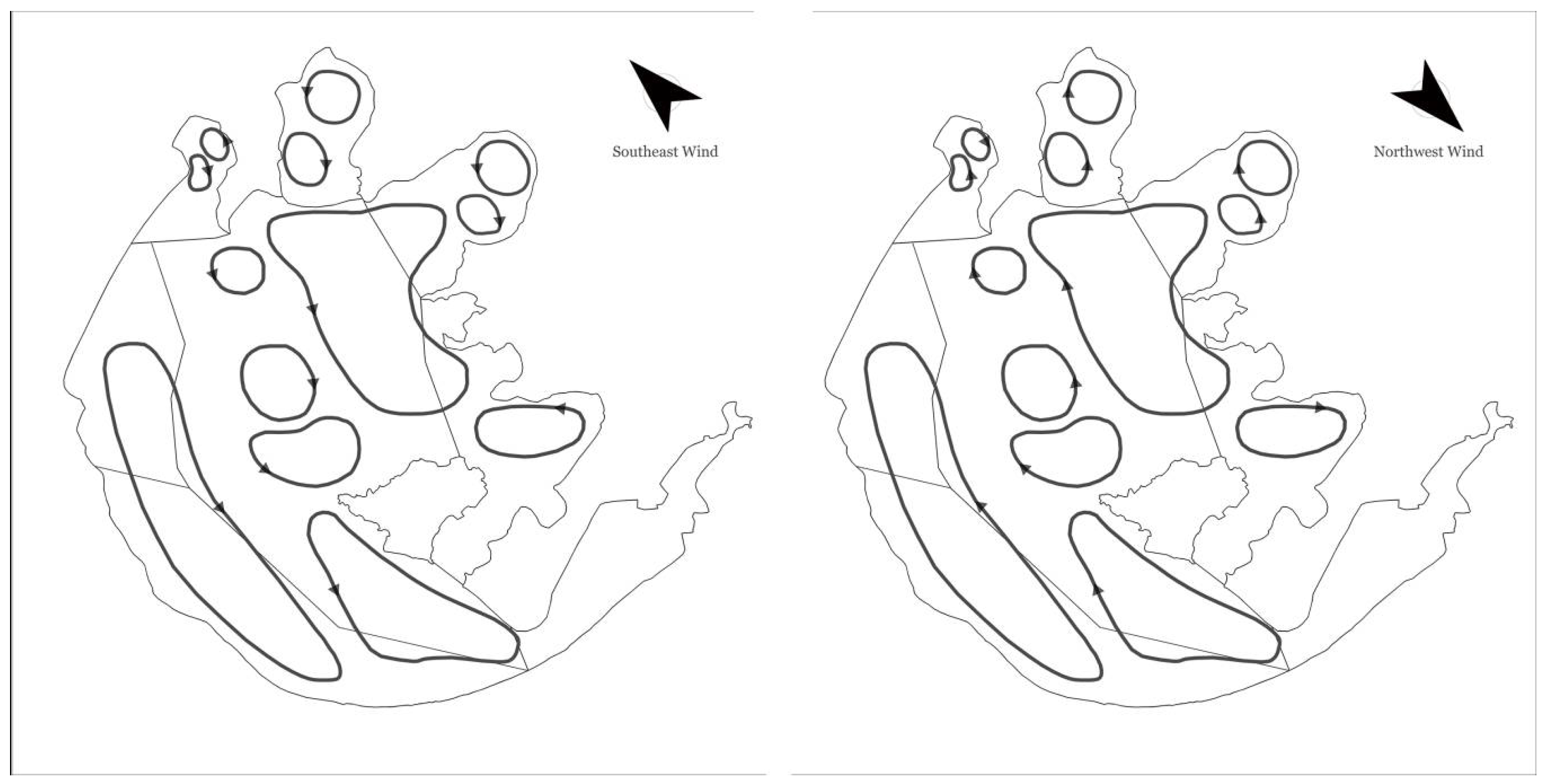 Southeast Wind

Northwest Wind