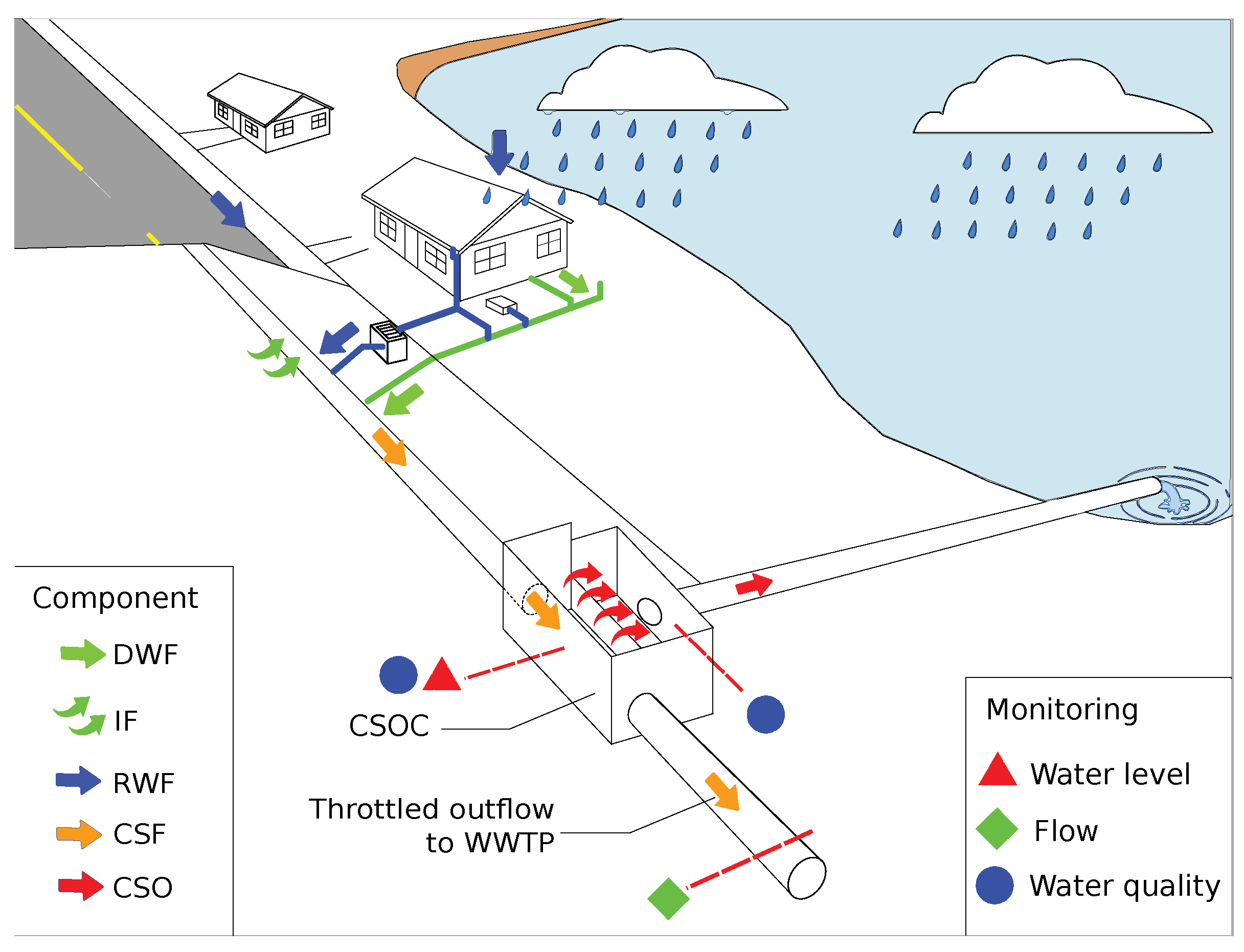 Component

DWF

IF

RWF

CSF

CSO

CSOC

Throttled outflow to WWTP

Monitoring

Water level

Flow

Water quality