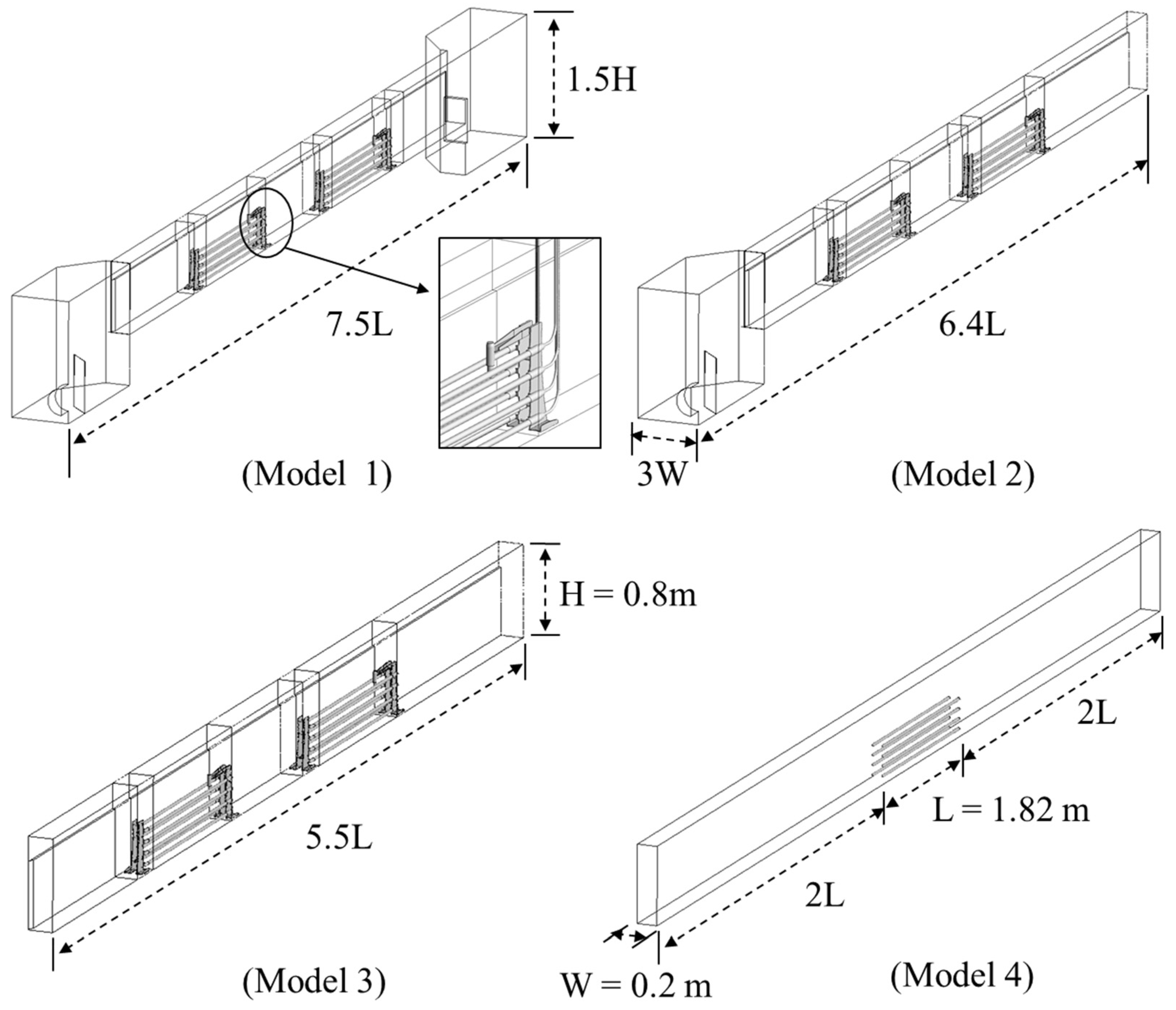 1.5H

7.5L

(Model 1)

6.4L

3W

(Model 2)

H = 0.8m

5.5L

(Model 3)

2L

L = 1.82 m

2L

W = 0.2 m

(Model 4)