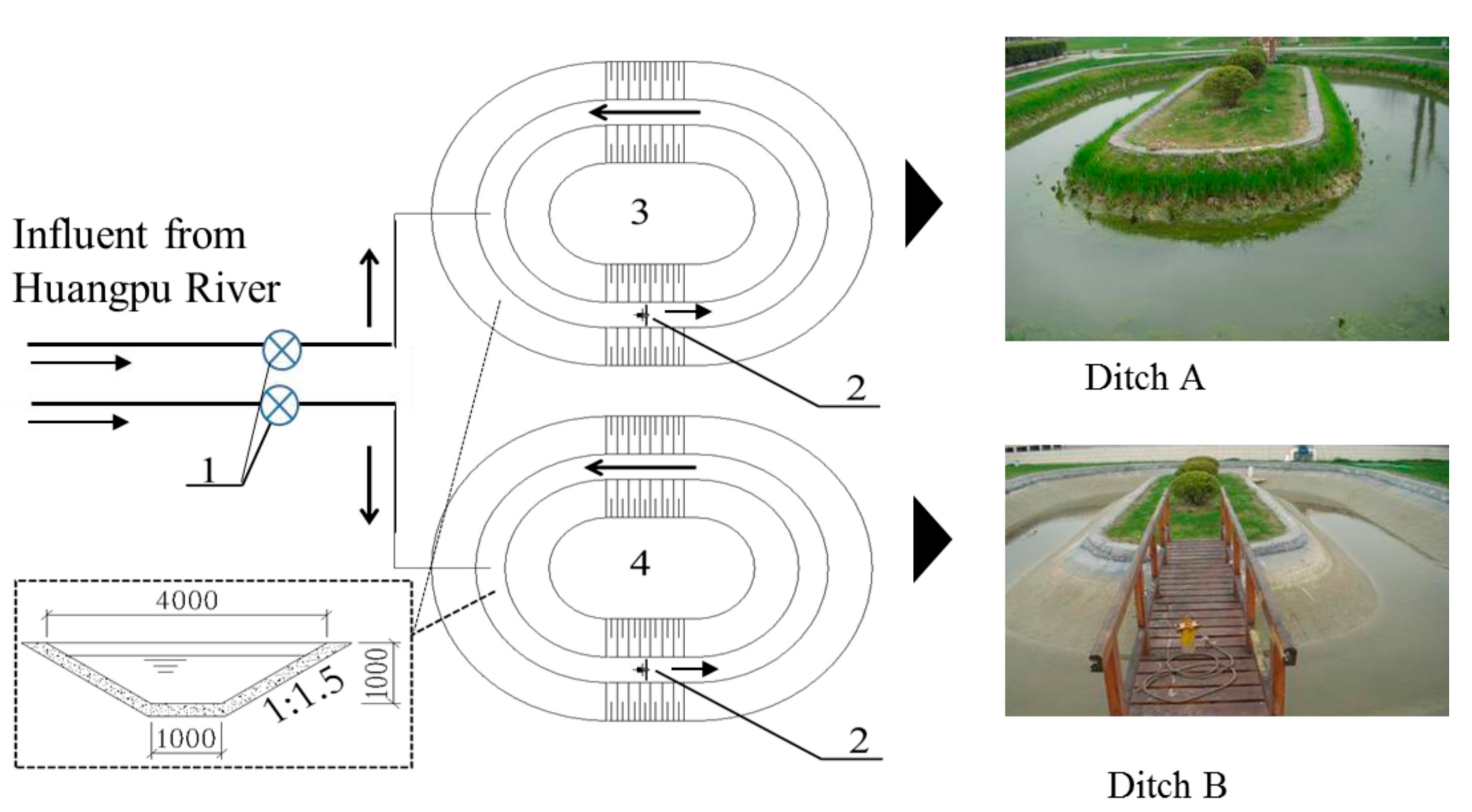 Influent from Huangpu River

1

3

2

4

2

4000

1000

1:1.5

1000

Ditch A

Ditch B