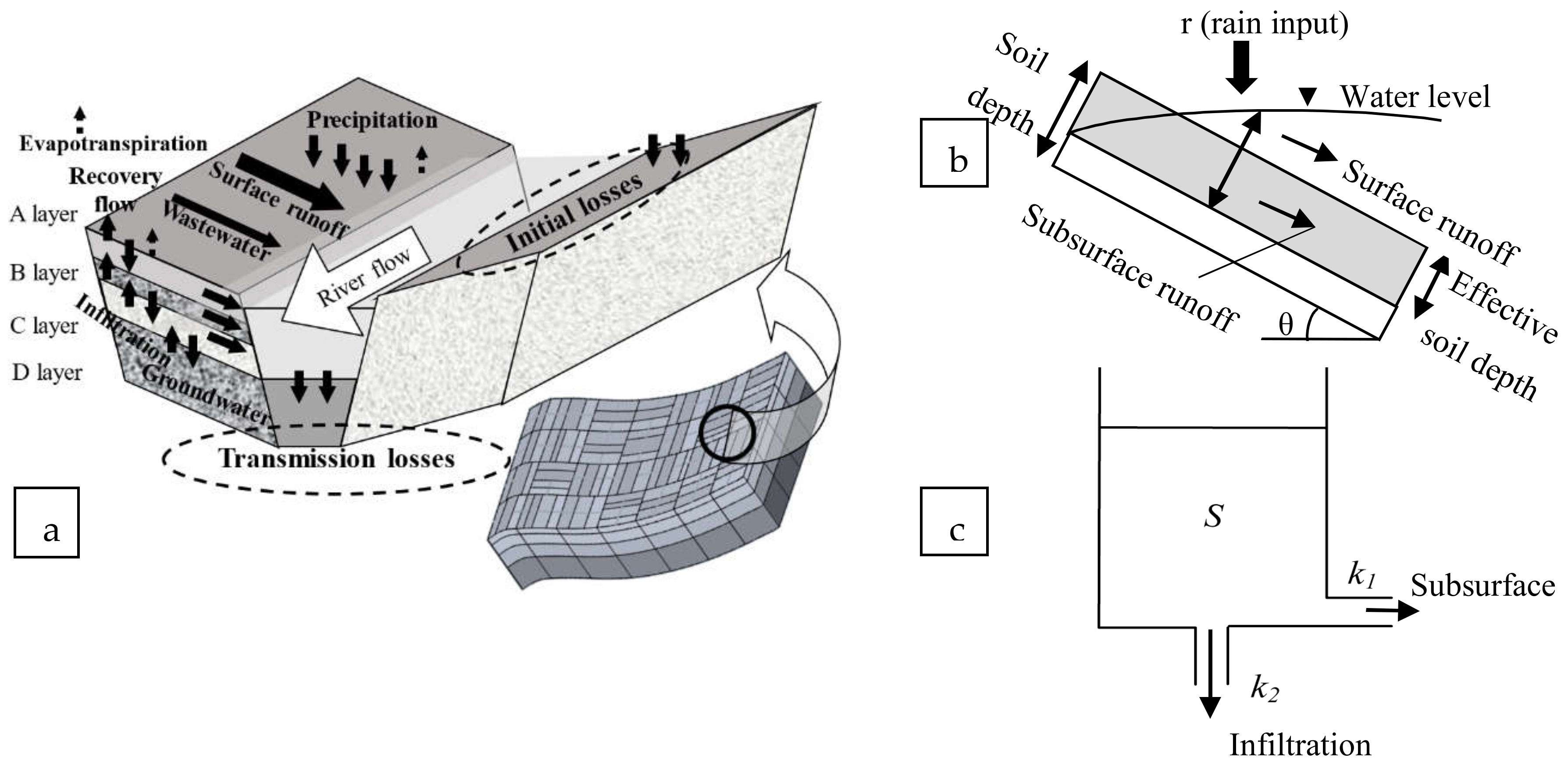 Evapotranspiration
Precipitation
Recovery flow
Surface runoff
Wastewater
A layer
B layer
C layer
D layer
Infiltration
Groundwater
River flow
Initial losses
Transmission losses
a

r (rain input)
Soil depth
Water level
b
Surface runoff
Subsurface runoff
Effective soil depth
θ

c
$S$
$k_1$
Subsurface
$k_2$
Infiltration