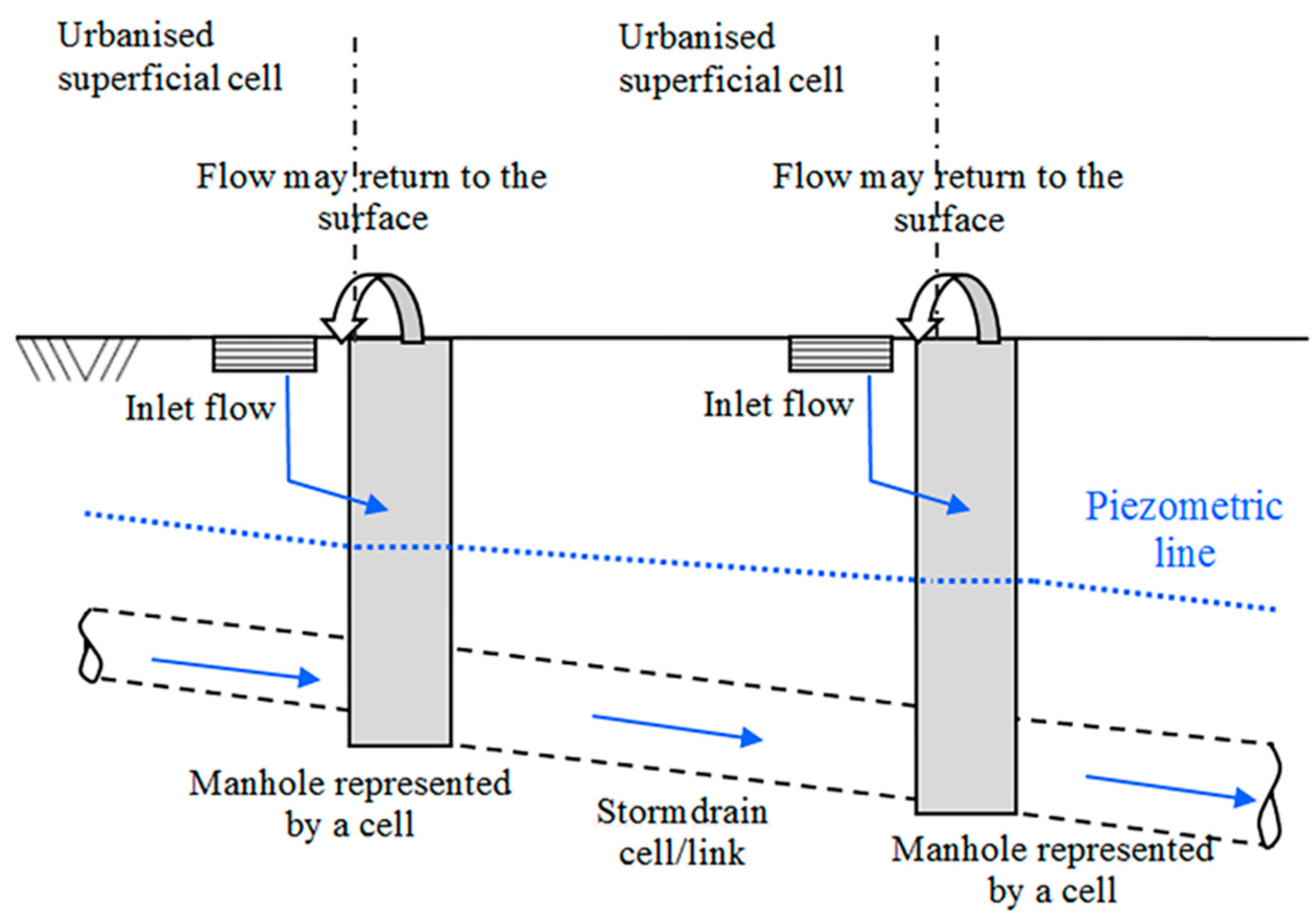 Urbanised superficial cell

Urbanised superficial cell

Flow may return to the surface

Flow may return to the surface

Inlet flow

Inlet flow

Piezometric line

Manhole represented by a cell

Storm drain cell/link

Manhole represented by a cell