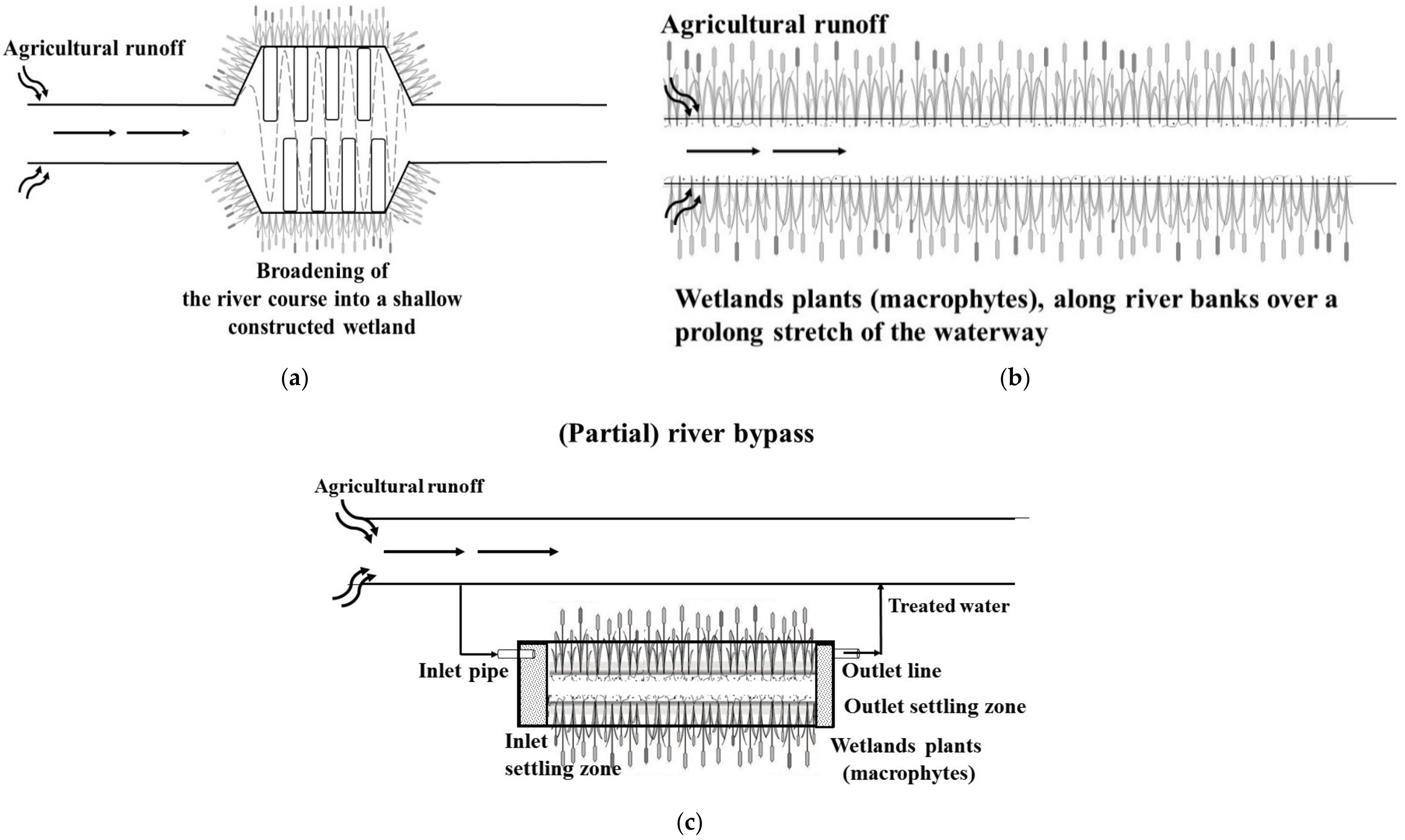 Agricultural runoff

Broadening of the river course into a shallow constructed wetland

(a)

Agricultural runoff

Wetlands plants (macrophytes), along river banks over a prolong stretch of the waterway

(b)

(Partial) river bypass

Agricultural runoff

Treated water

Inlet pipe

Outlet line

Outlet settling zone

Inlet settling zone

Wetlands plants (macrophytes)

(c)