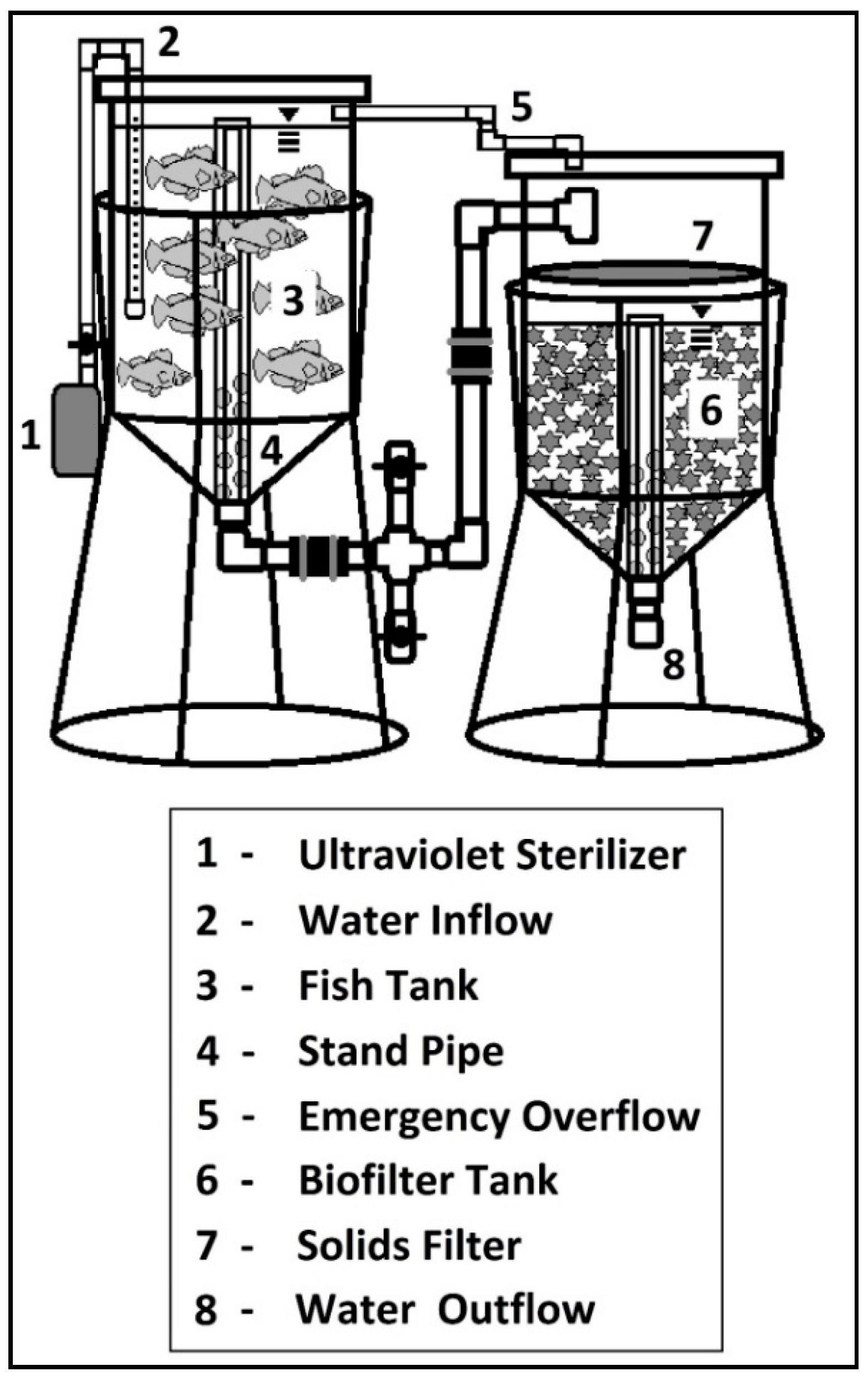 2

5

7

3

6

1

4

8

1 - Ultraviolet Sterilizer
2 - Water Inflow
3 - Fish Tank
4 - Stand Pipe
5 - Emergency Overflow
6 - Biofilter Tank
7 - Solids Filter
8 - Water Outflow