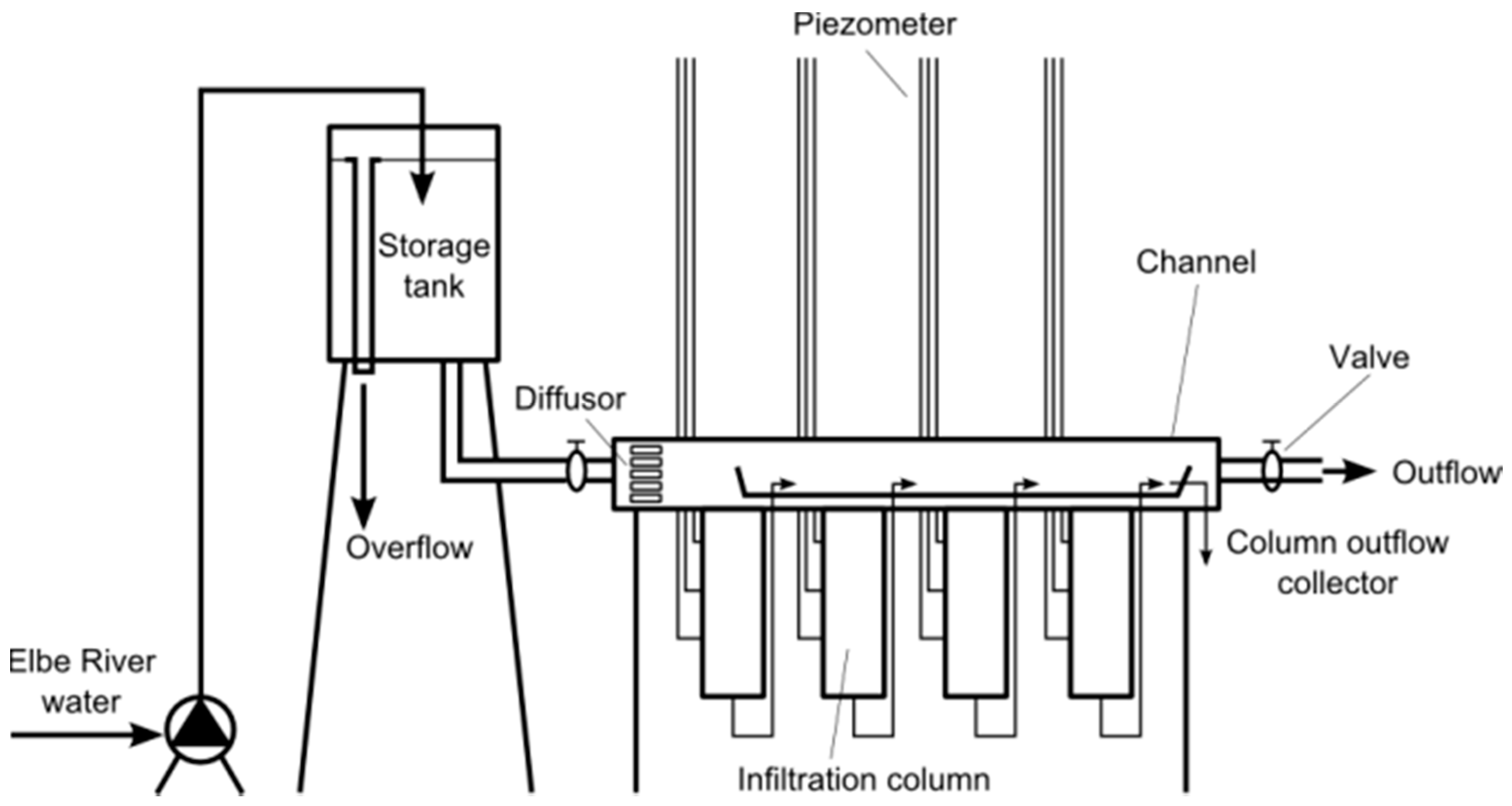 Piezometer

Storage tank

Channel

Valve

Diffusor

Outflow

Overflow

Column outflow collector

Elbe River water

Infiltration column