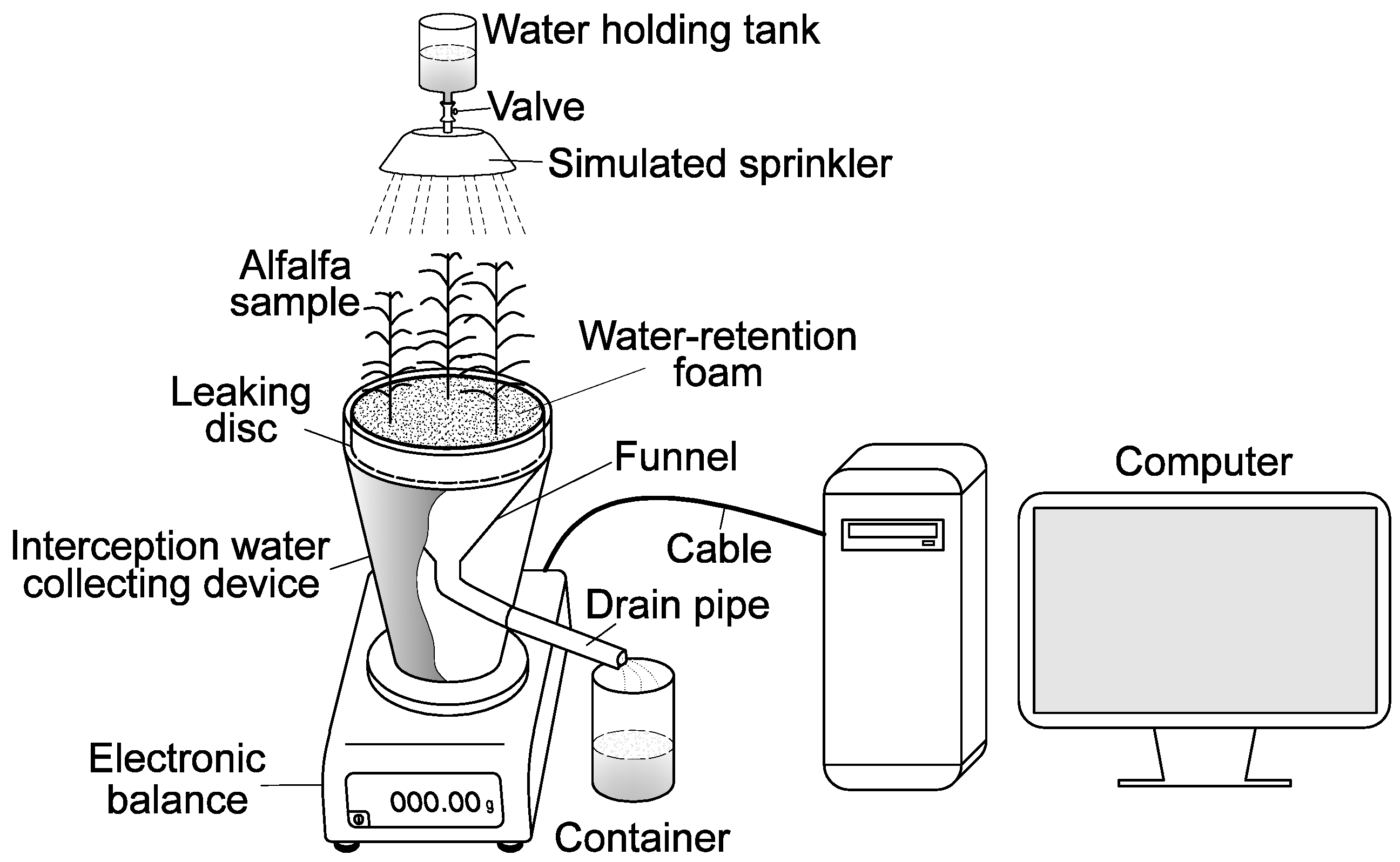 Water holding tank
Valve
Simulated sprinkler
Alfalfa sample
Water-retention foam
Leaking disc
Funnel
Computer
Interception water collecting device
Cable
Drain pipe
Electronic balance
000.00 g
Container