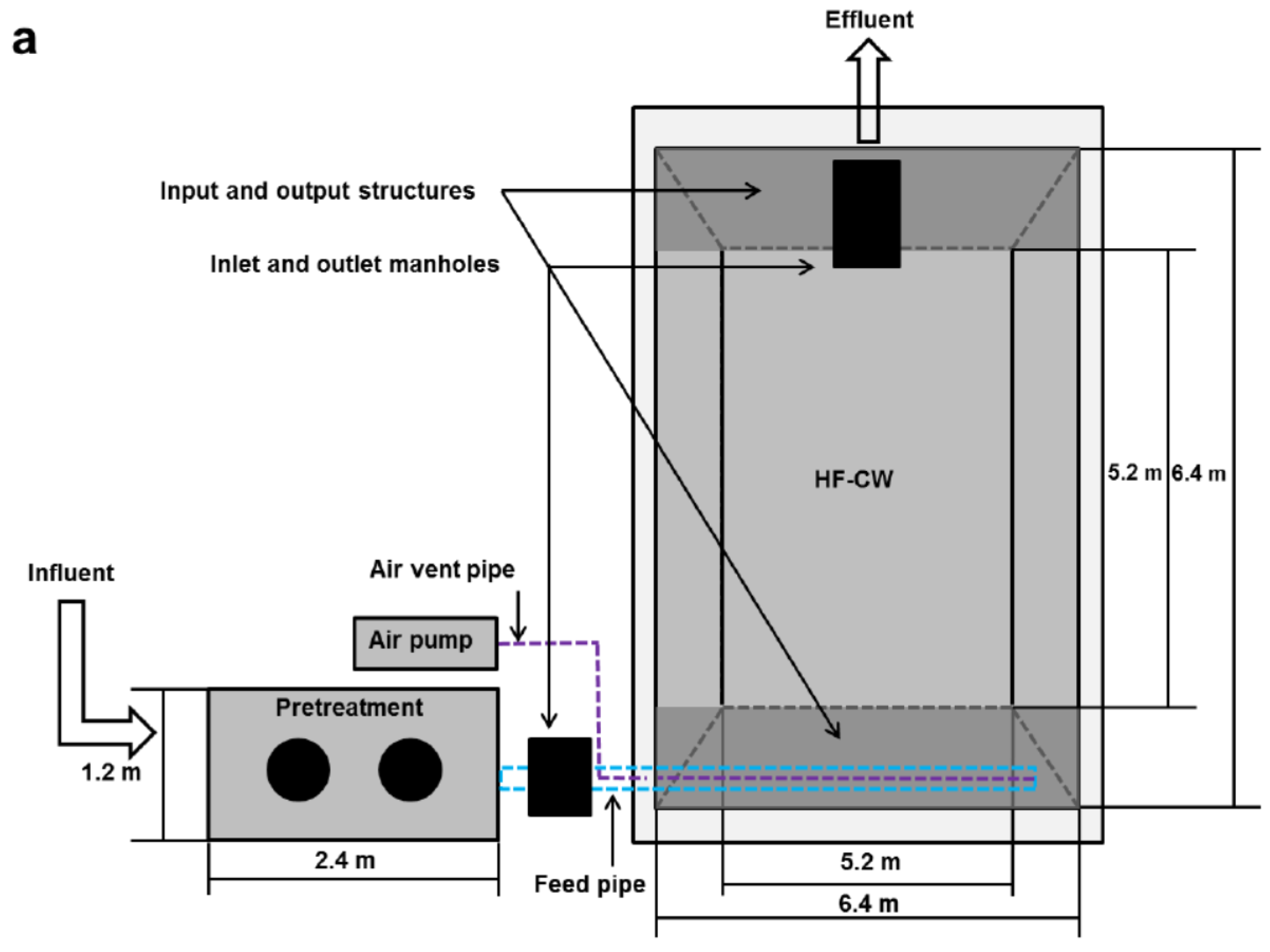 a

Effluent

Input and output structures

Inlet and outlet manholes

HF-CW

5.2 m

6.4 m

Influent

Air vent pipe

Air pump

Pretreatment

1.2 m

2.4 m

Feed pipe

5.2 m

6.4 m