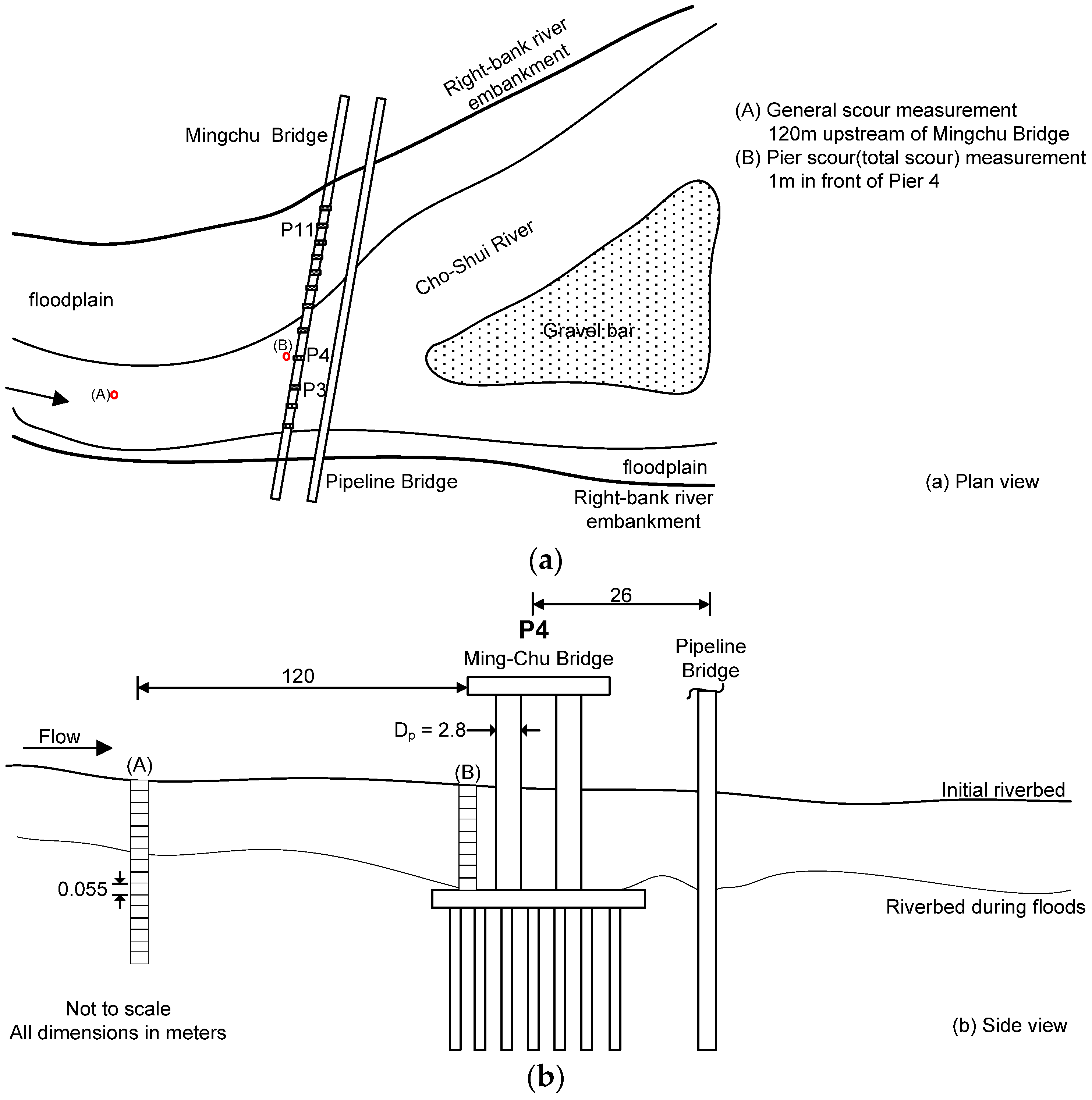 Right-bank river embankment

Mingchu Bridge

(A) General scour measurement
120m upstream of Mingchu Bridge
(B) Pier scour(total scour) measurement
1m in front of Pier 4

P11

Cho-Shui River

floodplain

Gravel bar

(B)
P4

(A)

P3

floodplain

Pipeline Bridge

Right-bank river embankment

(a) Plan view

(a)

26

P4

Ming-Chu Bridge

Pipeline Bridge

120

$D_p$ = 2.8

Flow

(A)

(B)

Initial riverbed

0.055

Riverbed during floods

Not to scale
All dimensions in meters

(b) Side view

(b)