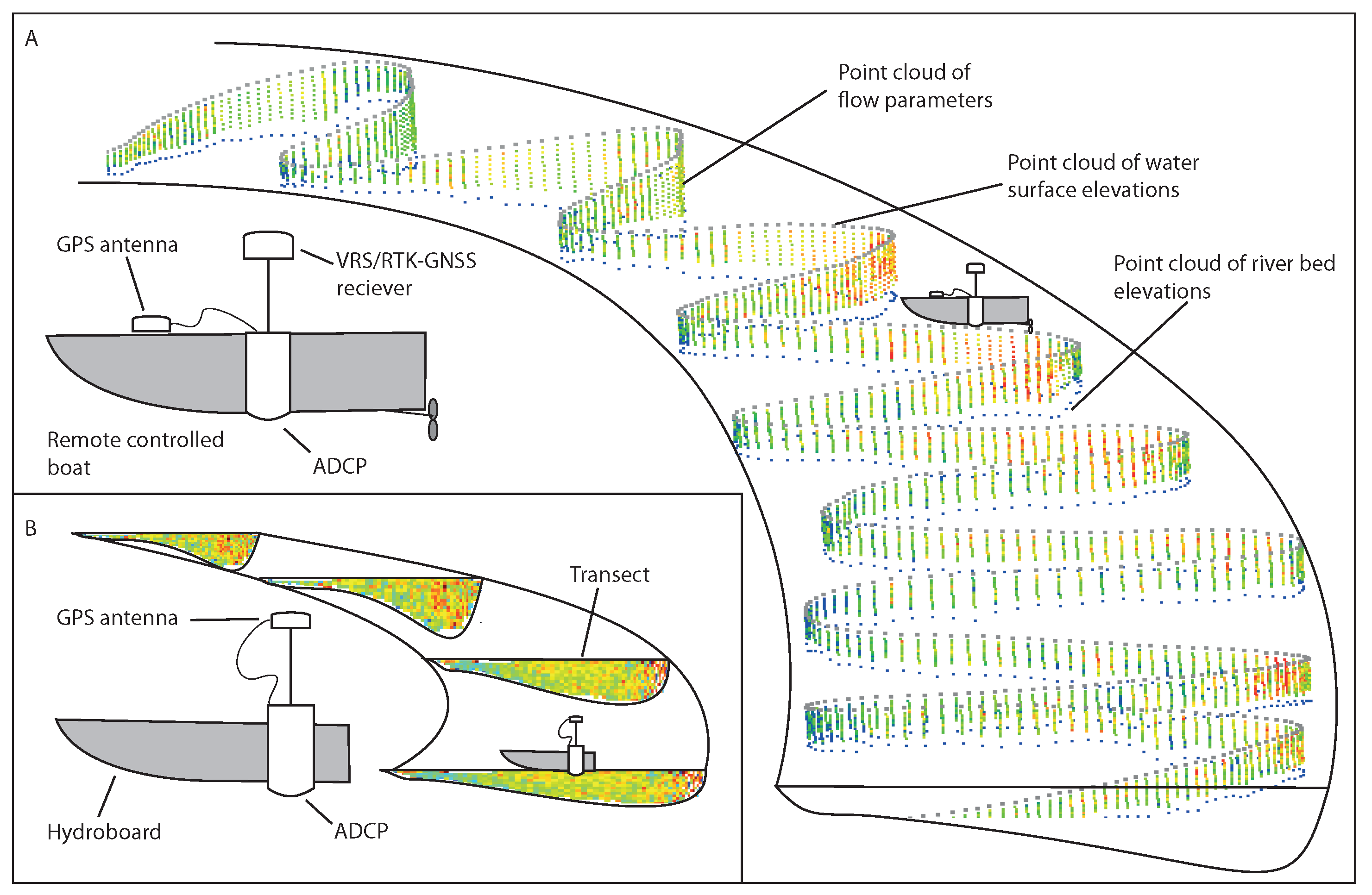 A

Point cloud of flow parameters

Point cloud of water surface elevations

Point cloud of river bed elevations

GPS antenna

VRS/RTK-GNSS reciever

Remote controlled boat

ADCP

B

Transect

GPS antenna

Hydroboard

ADCP