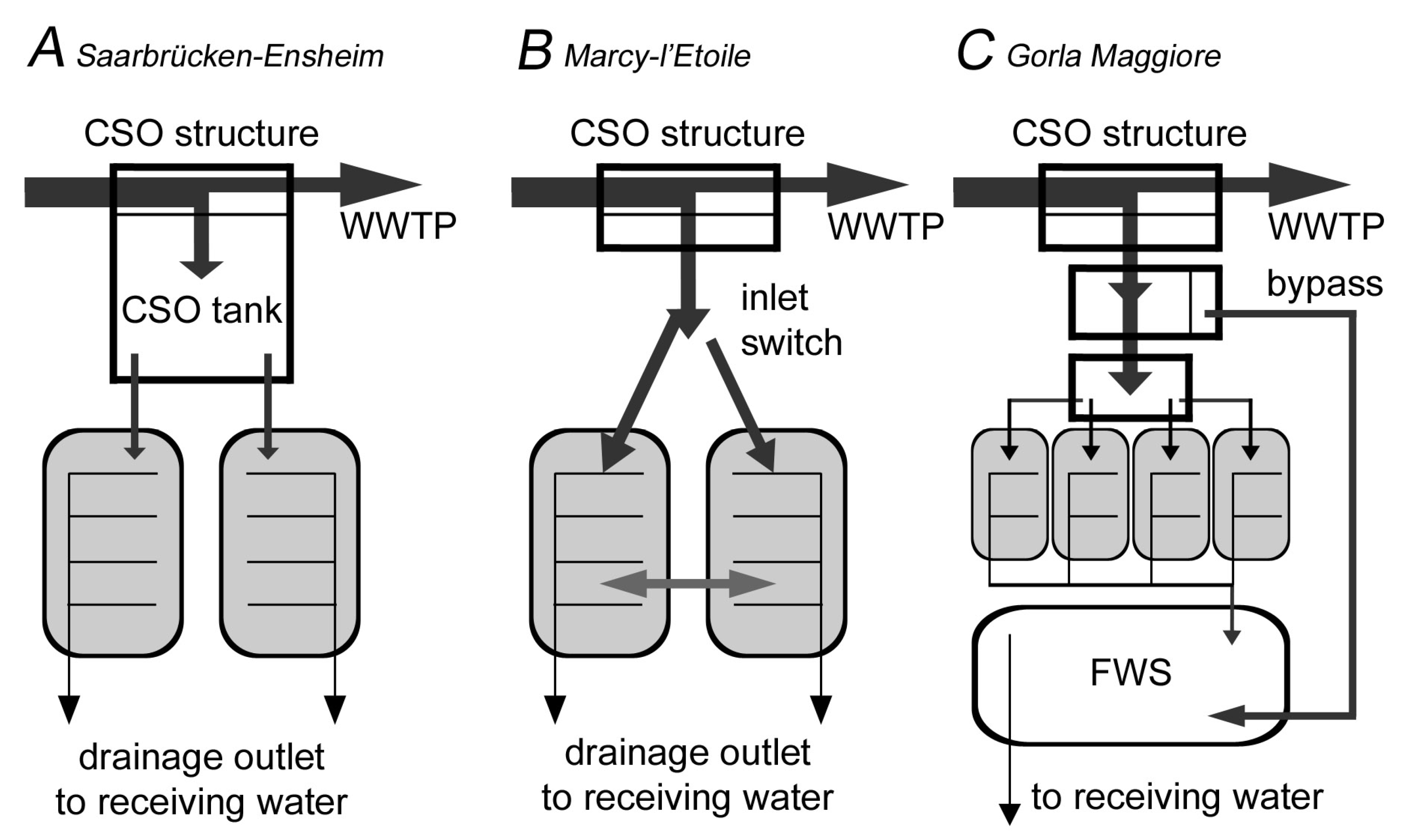 A Saarbrücken-Ensheim

CSO structure

WWTP

CSO tank

drainage outlet to receiving water

B Marcy-l'Etoile

CSO structure

WWTP

inlet switch

drainage outlet to receiving water

C Gorla Maggiore

CSO structure

WWTP

bypass

FWS

to receiving water