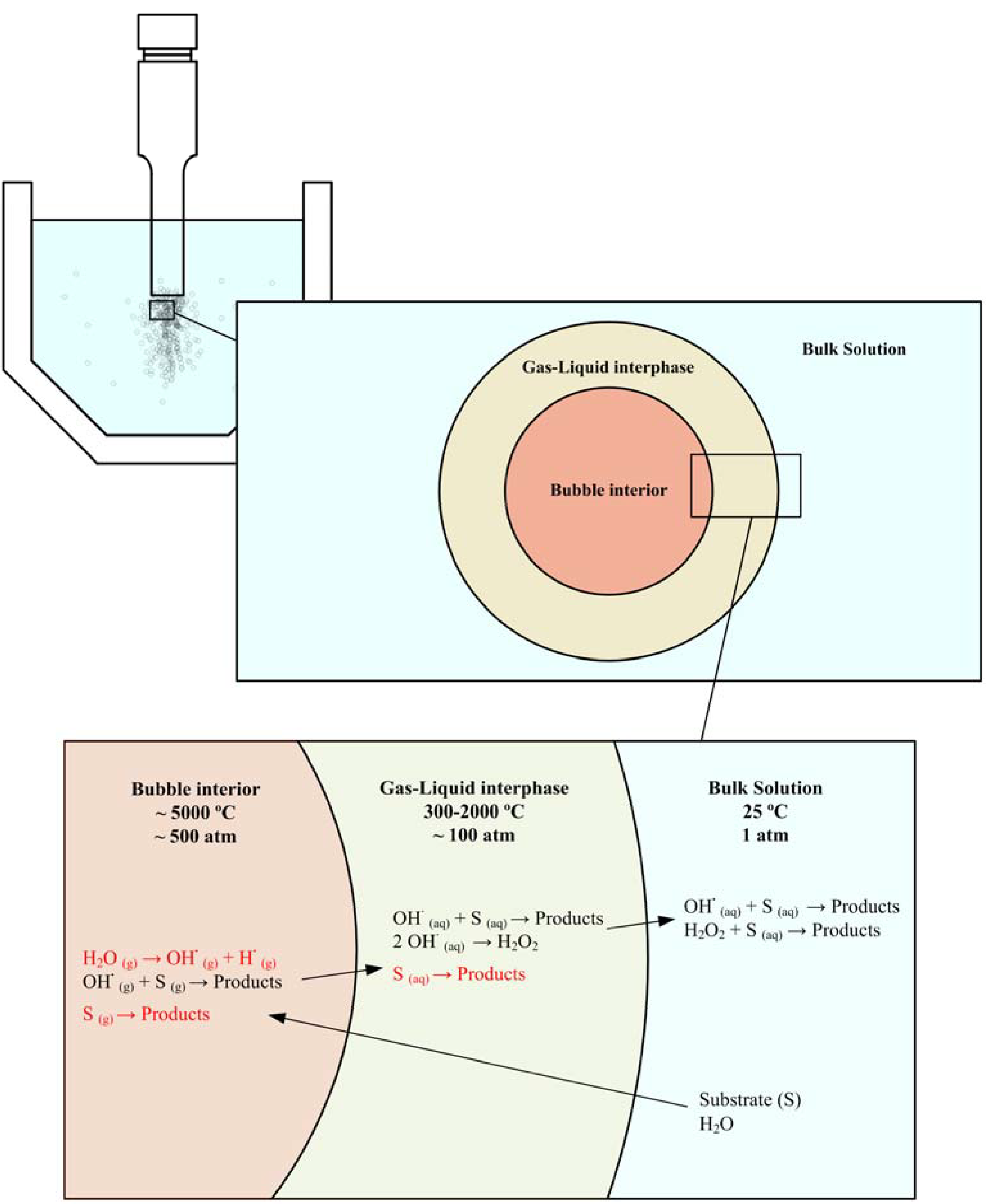 Bulk Solution

Gas-Liquid interphase

Bubble interior

Bubble interior
~ 5000 ºC
~ 500 atm

Gas-Liquid interphase
300-2000 ºC
~ 100 atm

Bulk Solution
25 ºC
1 atm

$H_2O_{(g)} \rightarrow OH^{\cdot}_{(g)} + H^{\cdot}_{(g)}$
$OH^{\cdot}_{(g)} + S_{(g)} \rightarrow$ Products
$S_{(g)} \rightarrow$ Products

$OH^{\cdot}_{(aq)} + S_{(aq)} \rightarrow$ Products
$2\ OH^{\cdot}_{(aq)} \rightarrow H_2O_2$
$S_{(aq)} \rightarrow$ Products

$OH^{\cdot}_{(aq)} + S_{(aq)} \rightarrow$ Products
$H_2O_2 + S_{(aq)} \rightarrow$ Products

Substrate (S)
$H_2O$