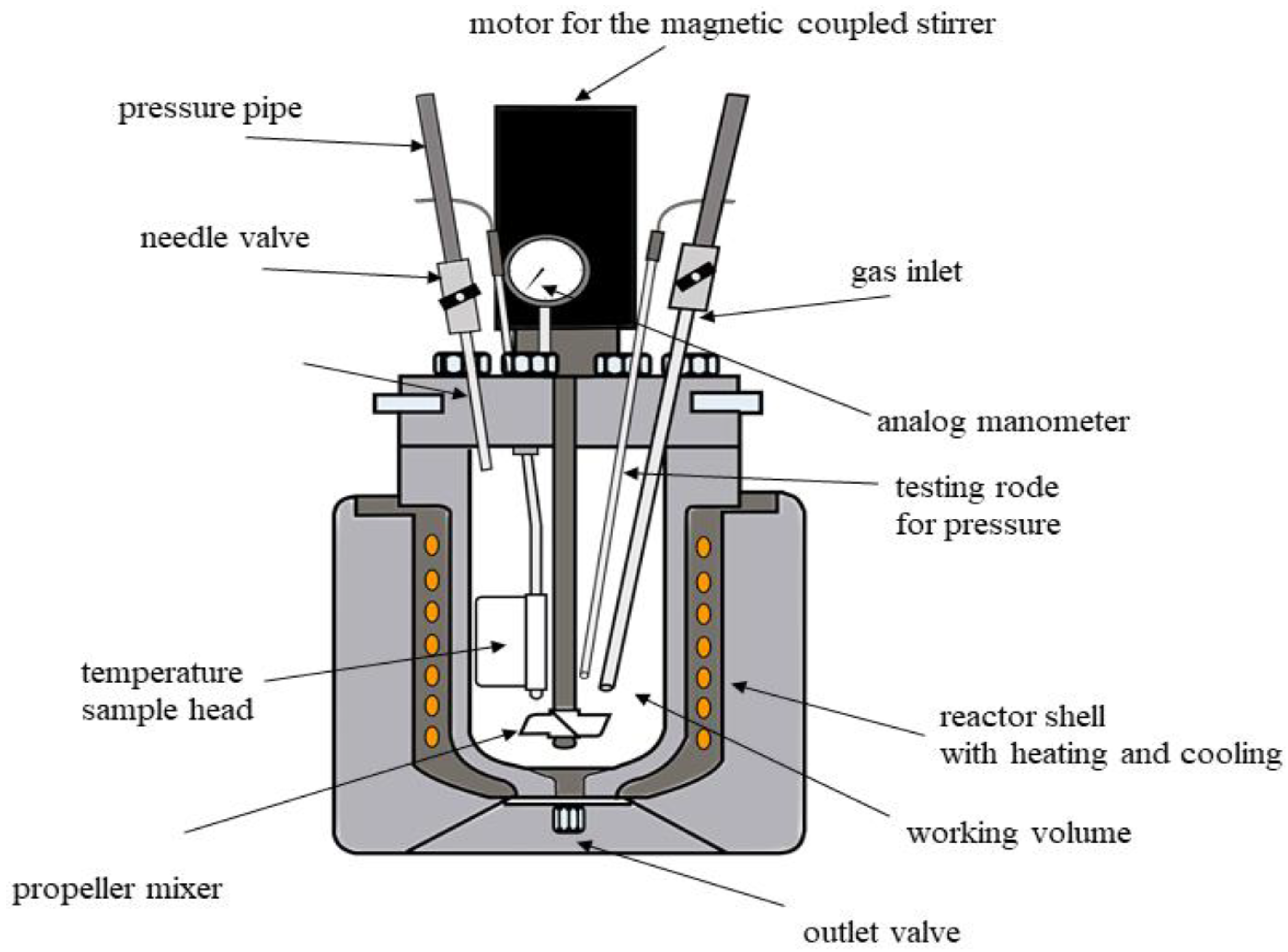 motor for the magnetic coupled stirrer

pressure pipe

needle valve

gas inlet

analog manometer

testing rode
for pressure

temperature
sample head

reactor shell
with heating and cooling

working volume

propeller mixer

outlet valve