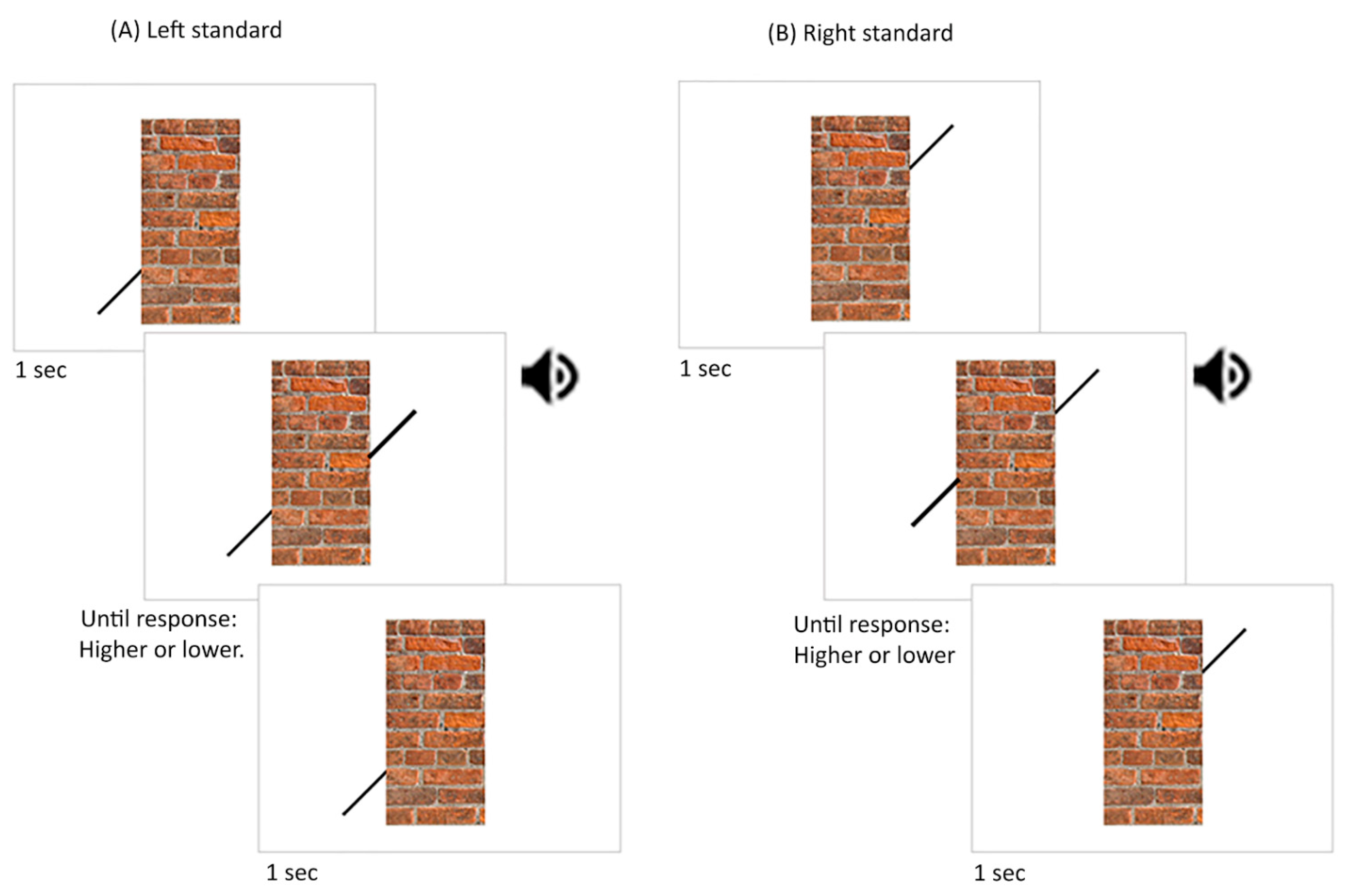 (A) Left standard

1 sec

Until response: Higher or lower.

1 sec

(B) Right standard

1 sec

Until response: Higher or lower

1 sec