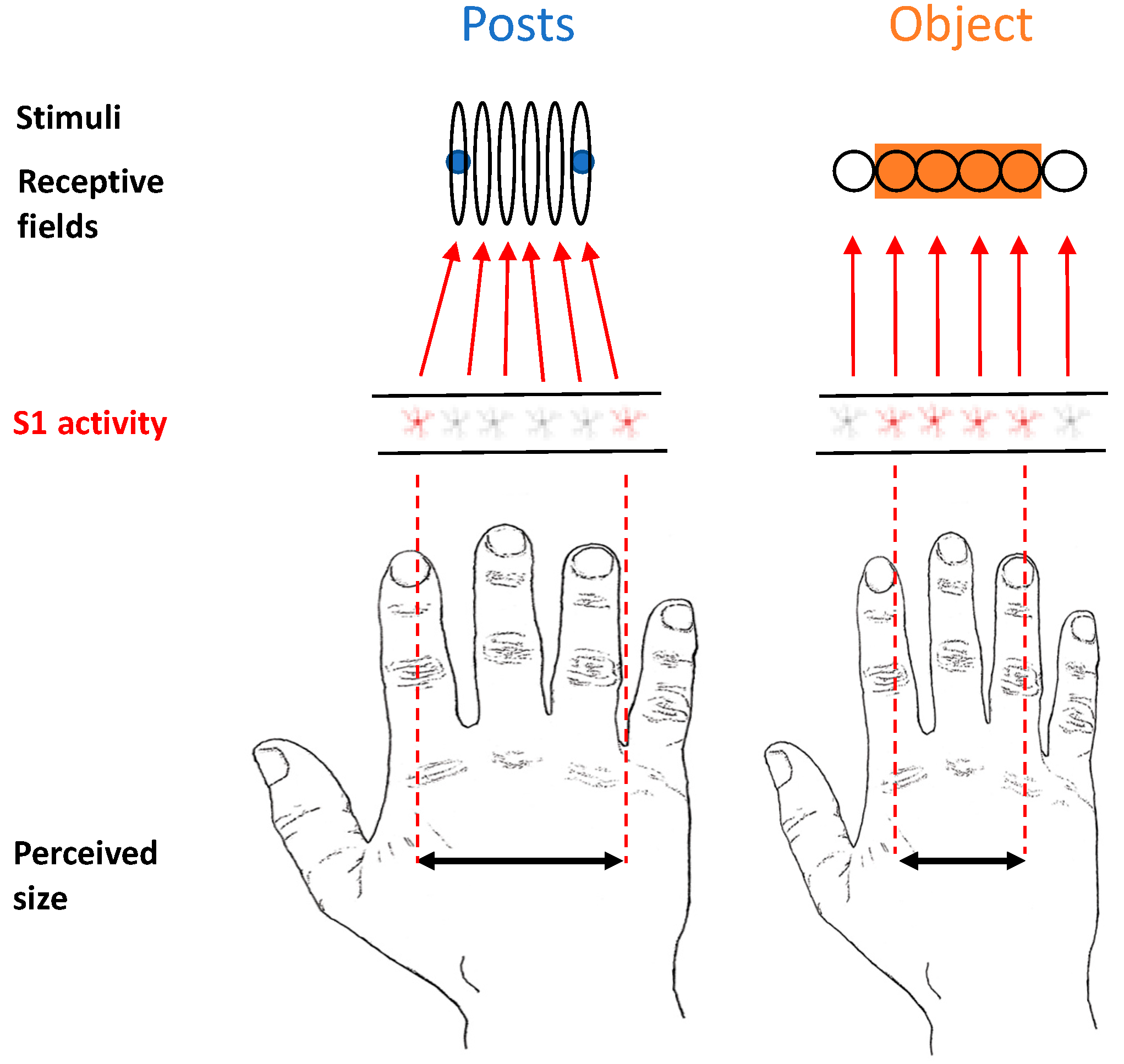 Posts

Object

Stimuli

Receptive fields

S1 activity

Perceived size