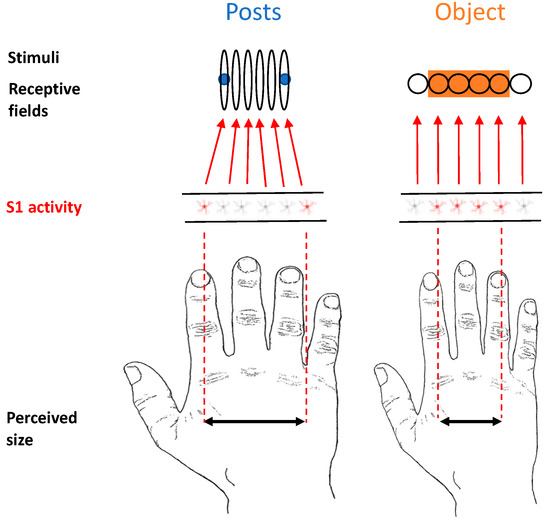 Posts

Object

Stimuli

Receptive fields

S1 activity

Perceived size