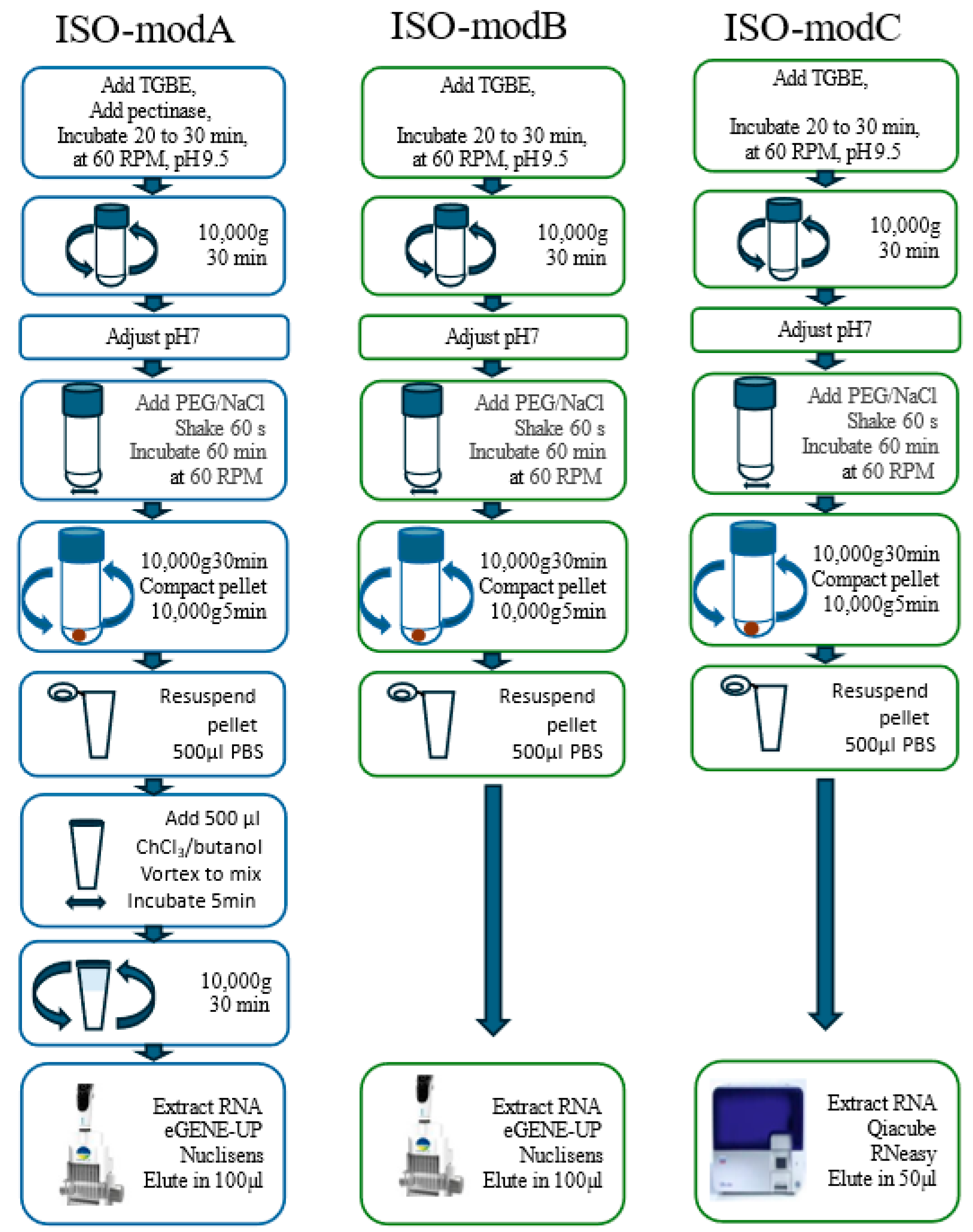 ISO-modA

Add TGBE,
Add pectinase,
Incubate 20 to 30 min,
at 60 RPM, pH 9.5

10,000g
30 min

Adjust pH7

Add PEG/NaCl
Shake 60 s
Incubate 60 min
at 60 RPM

10,000g30min
Compact pellet
10,000g5min

Resuspend
pellet
500µl PBS

Add 500 µl
$ChCl_3$/butanol
Vortex to mix
Incubate 5min

10,000g
30 min

Extract RNA
eGENE-UP
Nuclisens
Elute in 100µl

ISO-modB

Add TGBE,

Incubate 20 to 30 min,
at 60 RPM, pH 9.5

10,000g
30 min

Adjust pH7

Add PEG/NaCl
Shake 60 s
Incubate 60 min
at 60 RPM

10,000g30min
Compact pellet
10,000g5min

Resuspend
pellet
500µl PBS

Extract RNA
eGENE-UP
Nuclisens
Elute in 100µl

ISO-modC

Add TGBE,

Incubate 20 to 30 min,
at 60 RPM, pH 9.5

10,000g
30 min

Adjust pH7

Add PEG/NaCl
Shake 60 s
Incubate 60 min
at 60 RPM

10,000g30min
Compact pellet
10,000g5min

Resuspend
pellet
500µl PBS

Extract RNA
Qiacube
RNeasy
Elute in 50µl