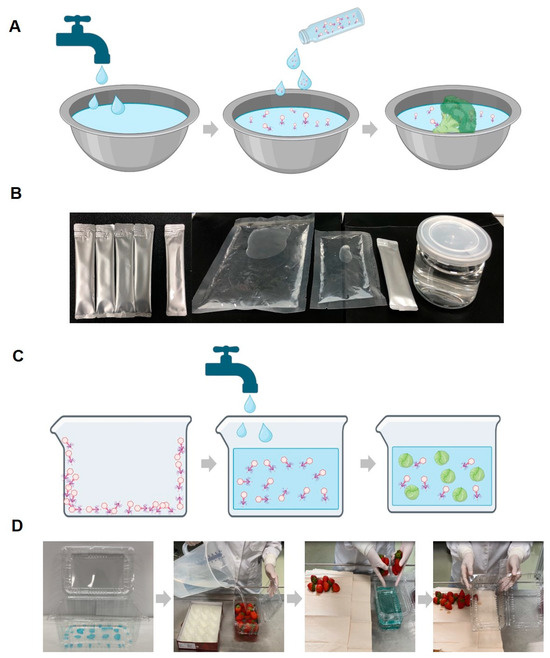 A

B

C

D