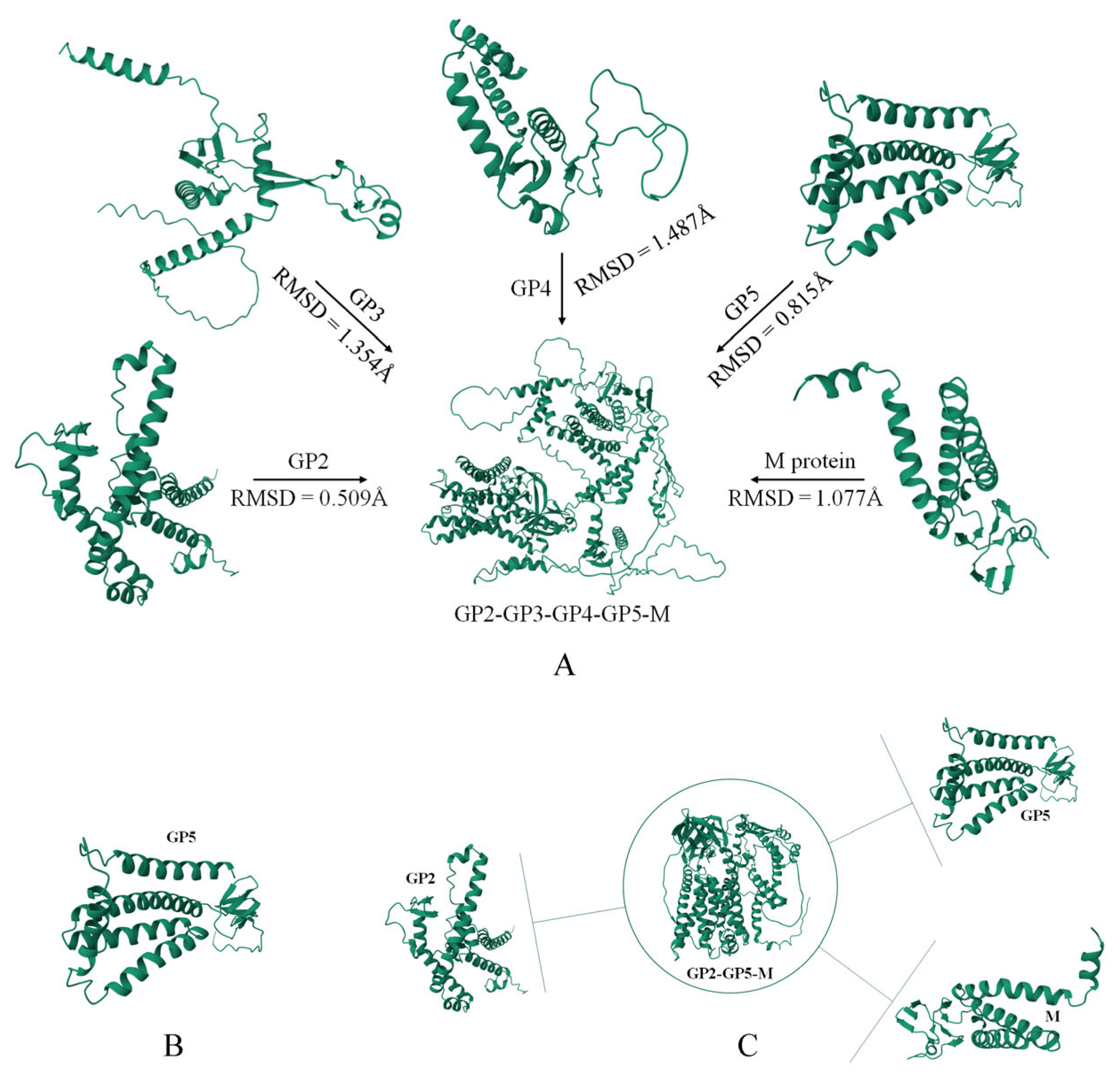 GP3
RMSD = 1.354Å

GP4
RMSD = 1.487Å

GP5
RMSD = 0.815Å

GP2
RMSD = 0.509Å

M protein
RMSD = 1.077Å

GP2-GP3-GP4-GP5-M

A

GP5

B

GP2

GP2-GP5-M

GP5

M

C