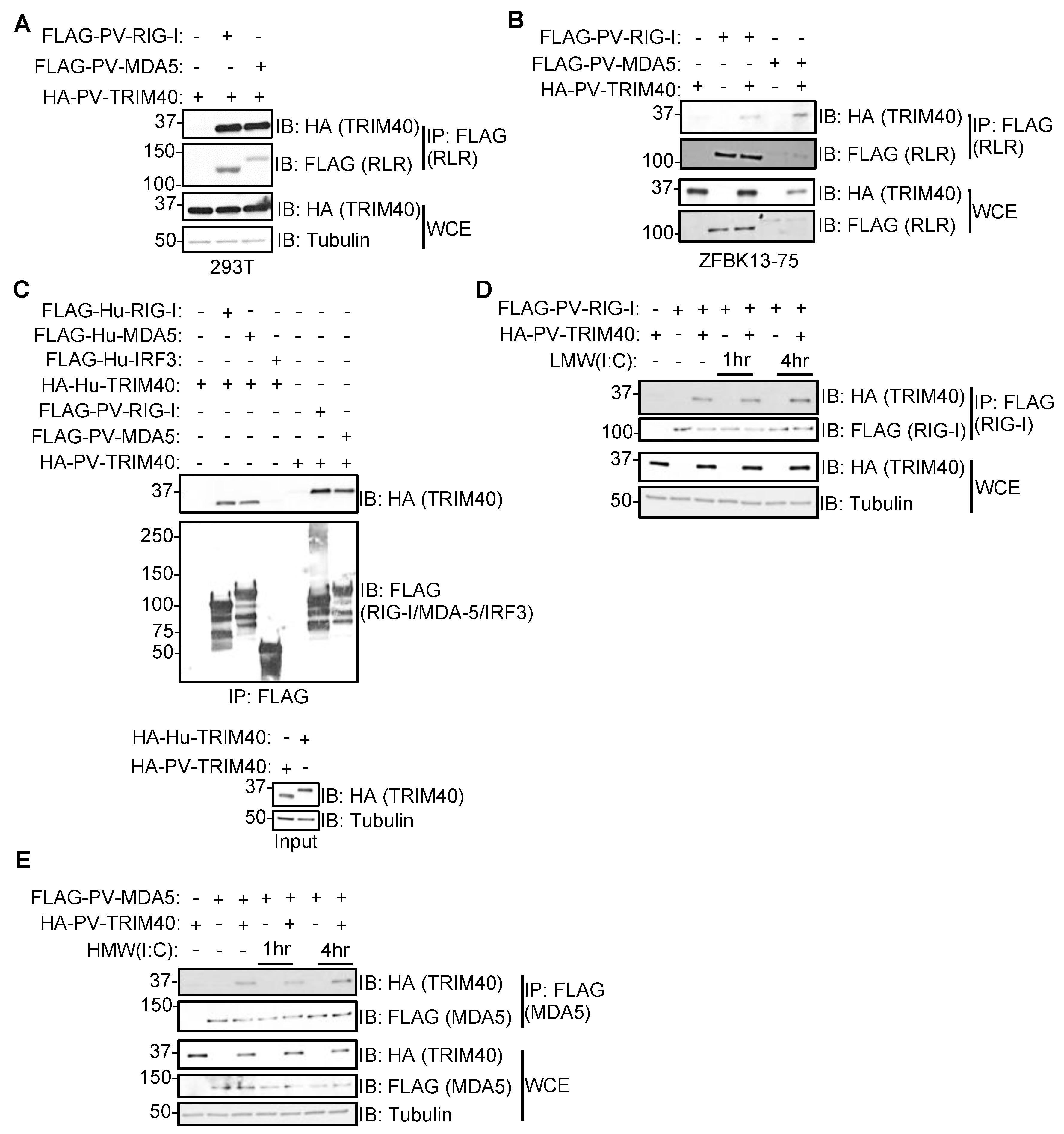 A

FLAG-PV-RIG-I: - + -
FLAG-PV-MDA5: - - +
HA-PV-TRIM40: + + +

37- IB: HA (TRIM40)
150- IB: FLAG (RLR)
100-
IP: FLAG (RLR)

37- IB: HA (TRIM40)
50- IB: Tubulin
WCE

293T

B

FLAG-PV-RIG-I: - + + - -
FLAG-PV-MDA5: - - - + +
HA-PV-TRIM40: + - + - +

37- IB: HA (TRIM40)
100- IB: FLAG (RLR)
IP: FLAG (RLR)

37- IB: HA (TRIM40)
100- IB: FLAG (RLR)
WCE

ZFBK13-75

C

FLAG-Hu-RIG-I: - + - - - - -
FLAG-Hu-MDA5: - - + - - - -
FLAG-Hu-IRF3: - - - + - - -
HA-Hu-TRIM40: + + + + - - -
FLAG-PV-RIG-I: - - - - - + -
FLAG-PV-MDA5: - - - - - - +
HA-PV-TRIM40: - - - - + + +

37- IB: HA (TRIM40)
250-
150-
100-
75-
50-
IB: FLAG (RIG-I/MDA-5/IRF3)

IP: FLAG

HA-Hu-TRIM40: - +
HA-PV-TRIM40: + -
37- IB: HA (TRIM40)
50- IB: Tubulin
Input

D

FLAG-PV-RIG-I: - + + + + + +
HA-PV-TRIM40: + - + - + - +
LMW(I:C): - - - 1hr 4hr

37- IB: HA (TRIM40)
100- IB: FLAG (RIG-I)
IP: FLAG (RIG-I)

37- IB: HA (TRIM40)
50- IB: Tubulin
WCE

E

FLAG-PV-MDA5: - + + + + + +
HA-PV-TRIM40: + - + - + - +
HMW(I:C): - - - 1hr 4hr

37- IB: HA (TRIM40)
150- IB: FLAG (MDA5)
IP: FLAG (MDA5)

37- IB: HA (TRIM40)
150- IB: FLAG (MDA5)
50- IB: Tubulin
WCE