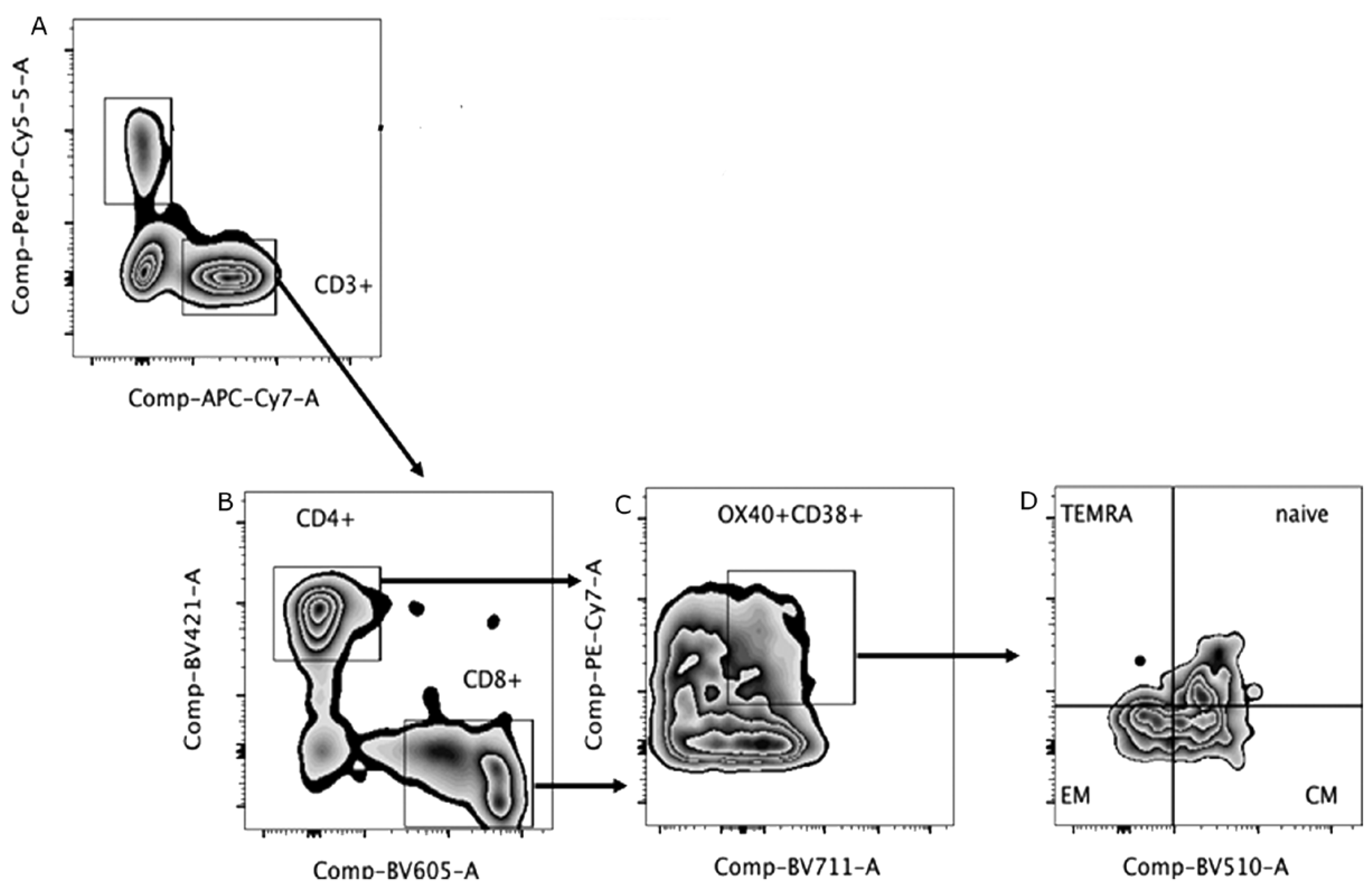 A

Comp-PerCP-Cy5-5-A

CD3+

Comp-APC-Cy7-A

B

CD4+

Comp-BV421-A

CD8+

Comp-BV605-A

C

OX40+CD38+

Comp-PE-Cy7-A

Comp-BV711-A

D

TEMRA

naive

EM

CM

Comp-BV510-A