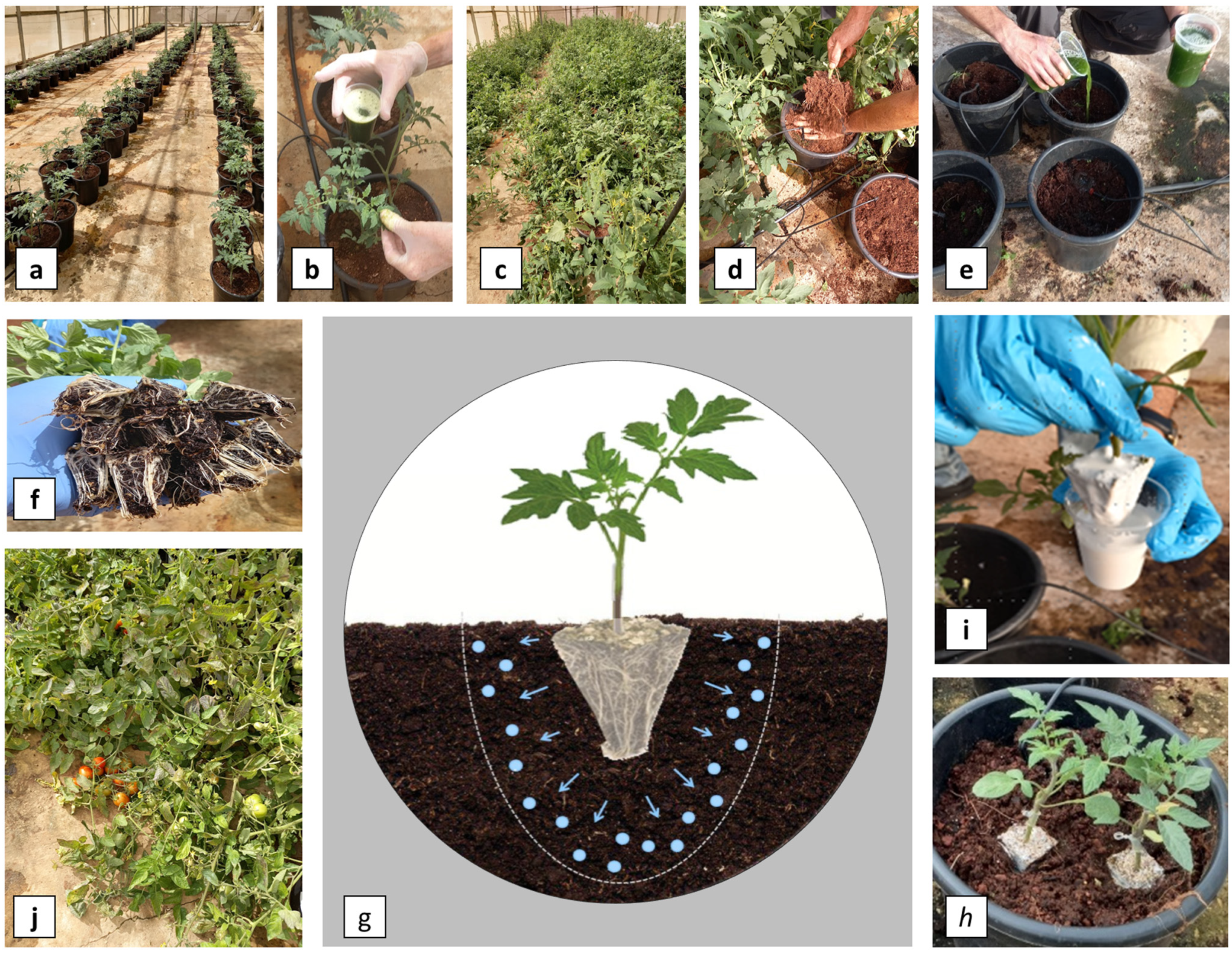 a
b
c
d
e
f
g
i
j
h