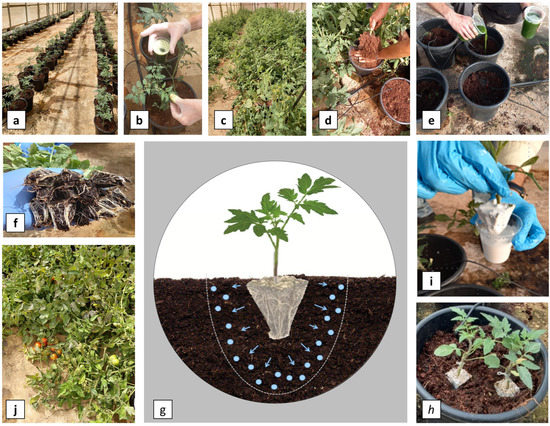 a
b
c
d
e
f
g
i
j
h