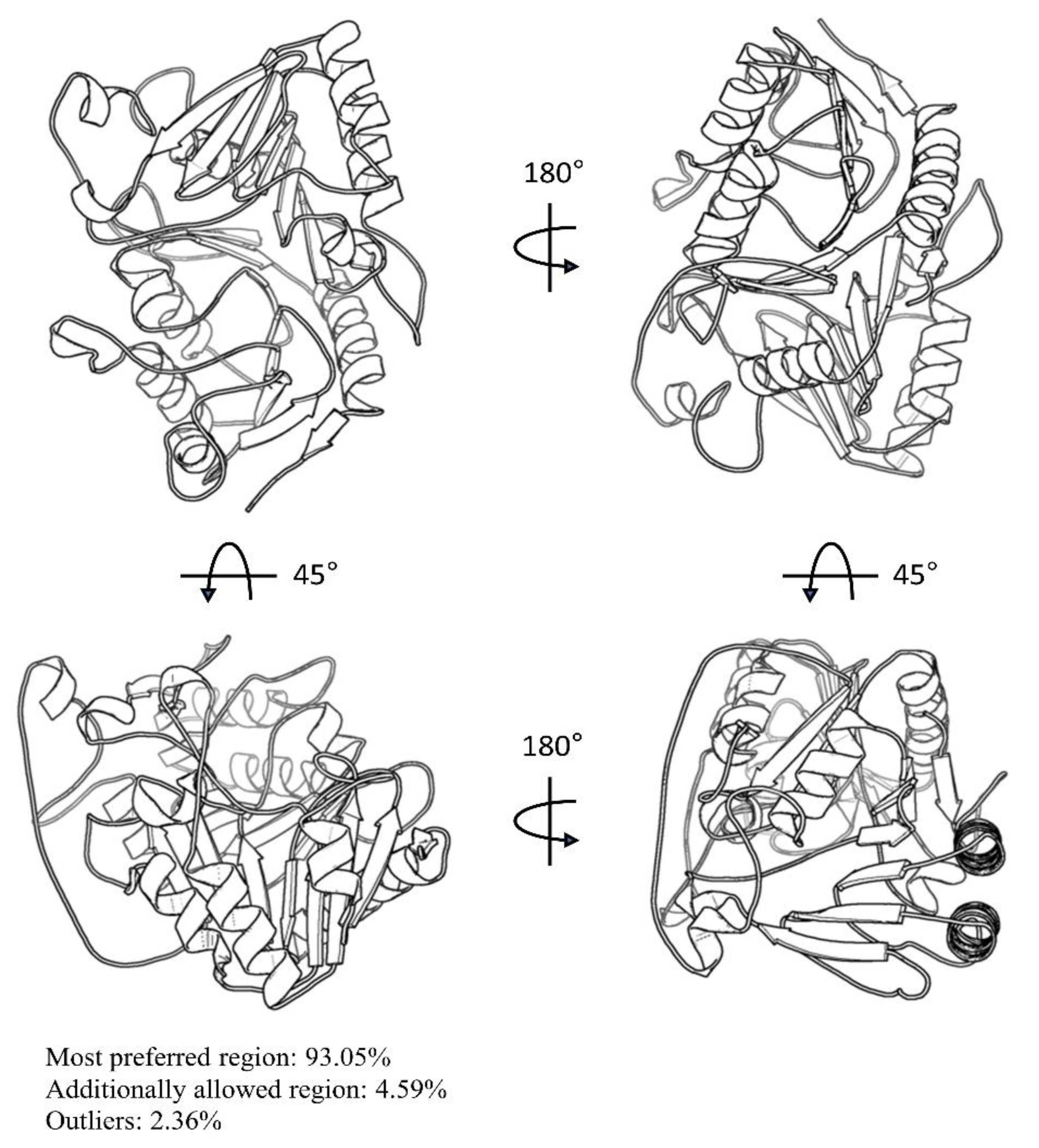 180°

45°

45°

180°

Most preferred region: 93.05%
Additionally allowed region: 4.59%
Outliers: 2.36%