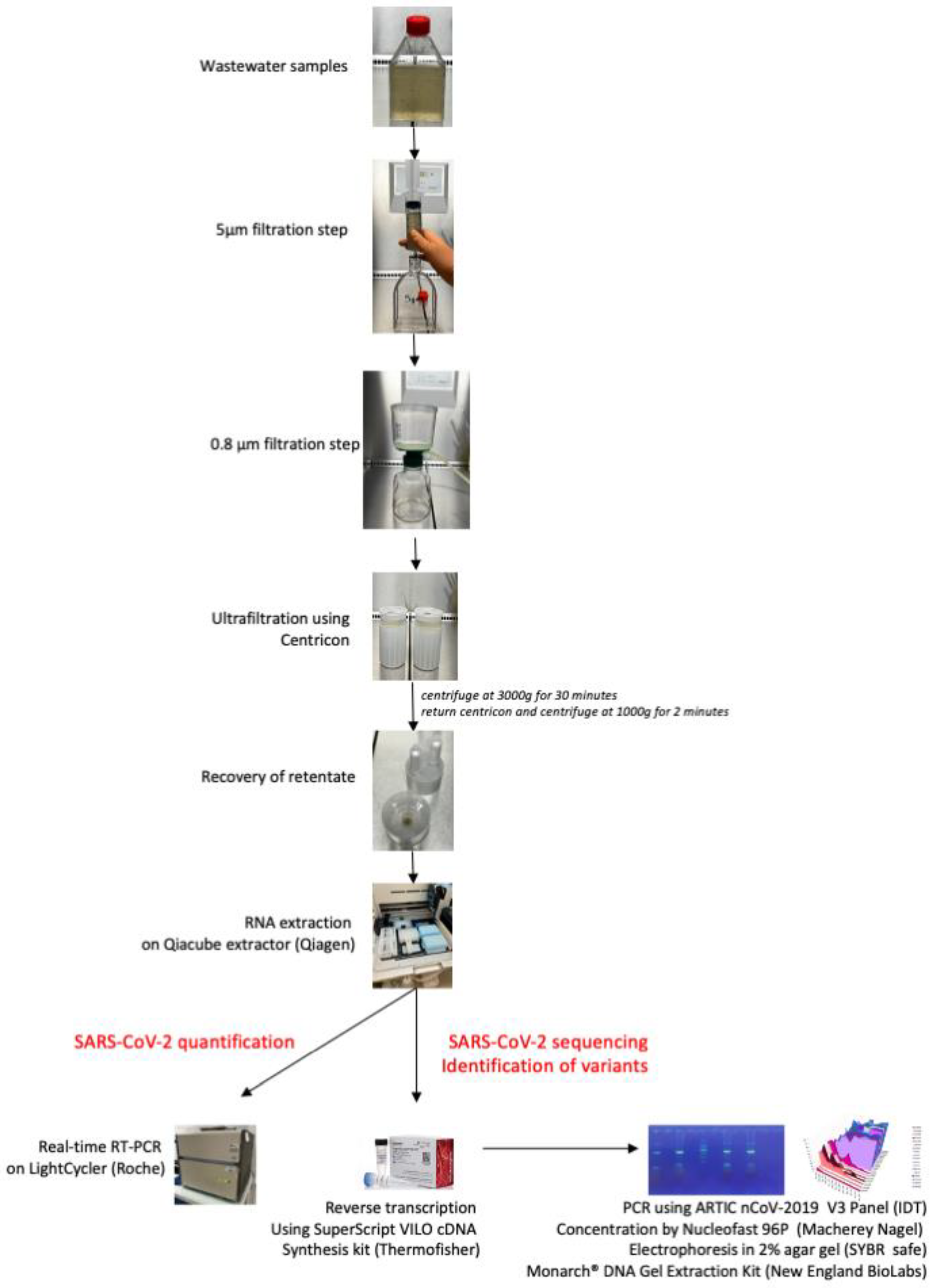 Wastewater samples

5µm filtration step

0.8 µm filtration step

Ultrafiltration using Centricon

centrifuge at 3000g for 30 minutes
return centricon and centrifuge at 1000g for 2 minutes

Recovery of retentate

RNA extraction on Qiacube extractor (Qiagen)

SARS-CoV-2 quantification

SARS-CoV-2 sequencing
Identification of variants

Real-time RT-PCR on LightCycler (Roche)

Reverse transcription
Using SuperScript VILO cDNA Synthesis kit (Thermofisher)

PCR using ARTIC nCoV-2019 V3 Panel (IDT)
Concentration by Nucleofast 96P (Macherey Nagel)
Electrophoresis in 2% agar gel (SYBR safe)
Monarch® DNA Gel Extraction Kit (New England BioLabs)