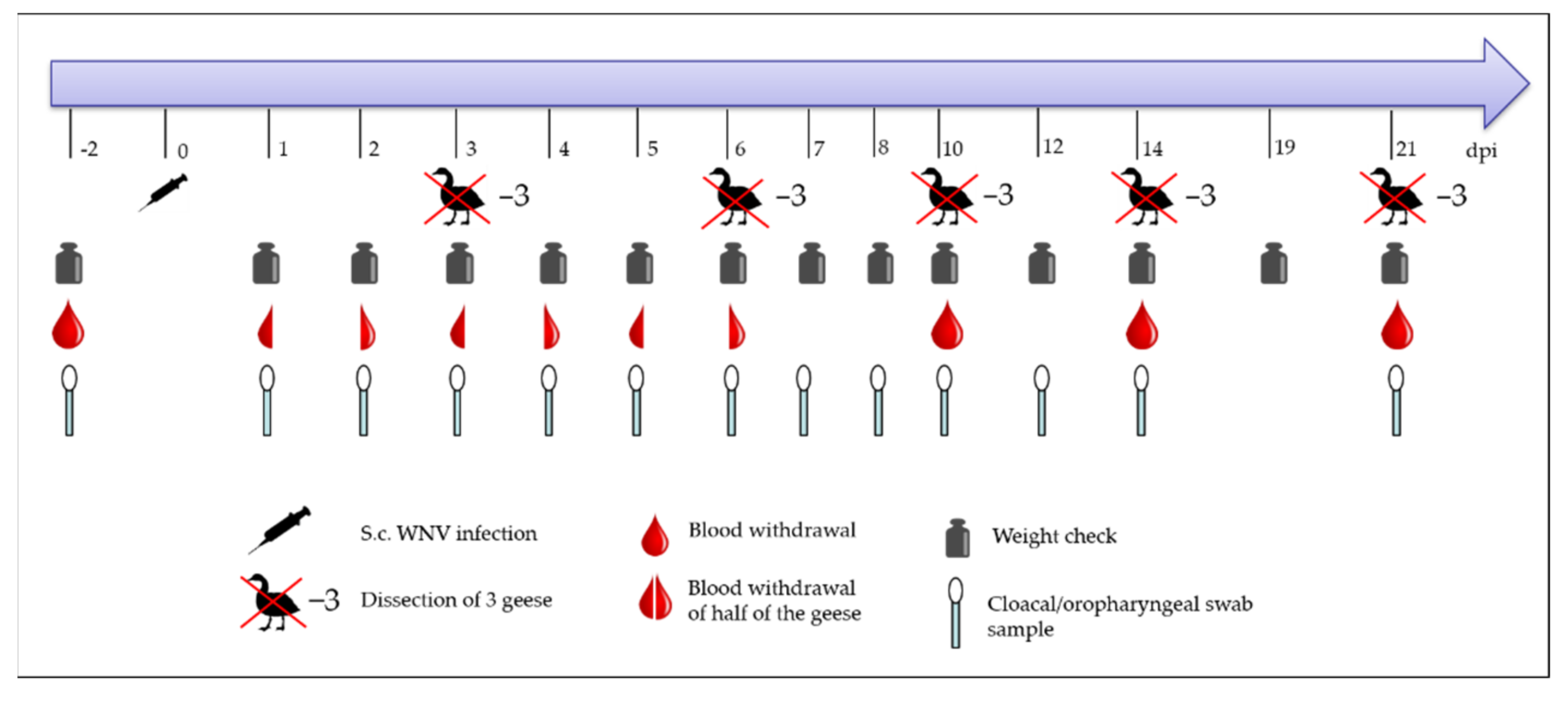 -2 0 1 2 3 4 5 6 7 8 10 12 14 19 21 dpi

−3 −3 −3 −3 −3

S.c. WNV infection

−3 Dissection of 3 geese

Blood withdrawal

Blood withdrawal of half of the geese

Weight check

Cloacal/oropharyngeal swab sample