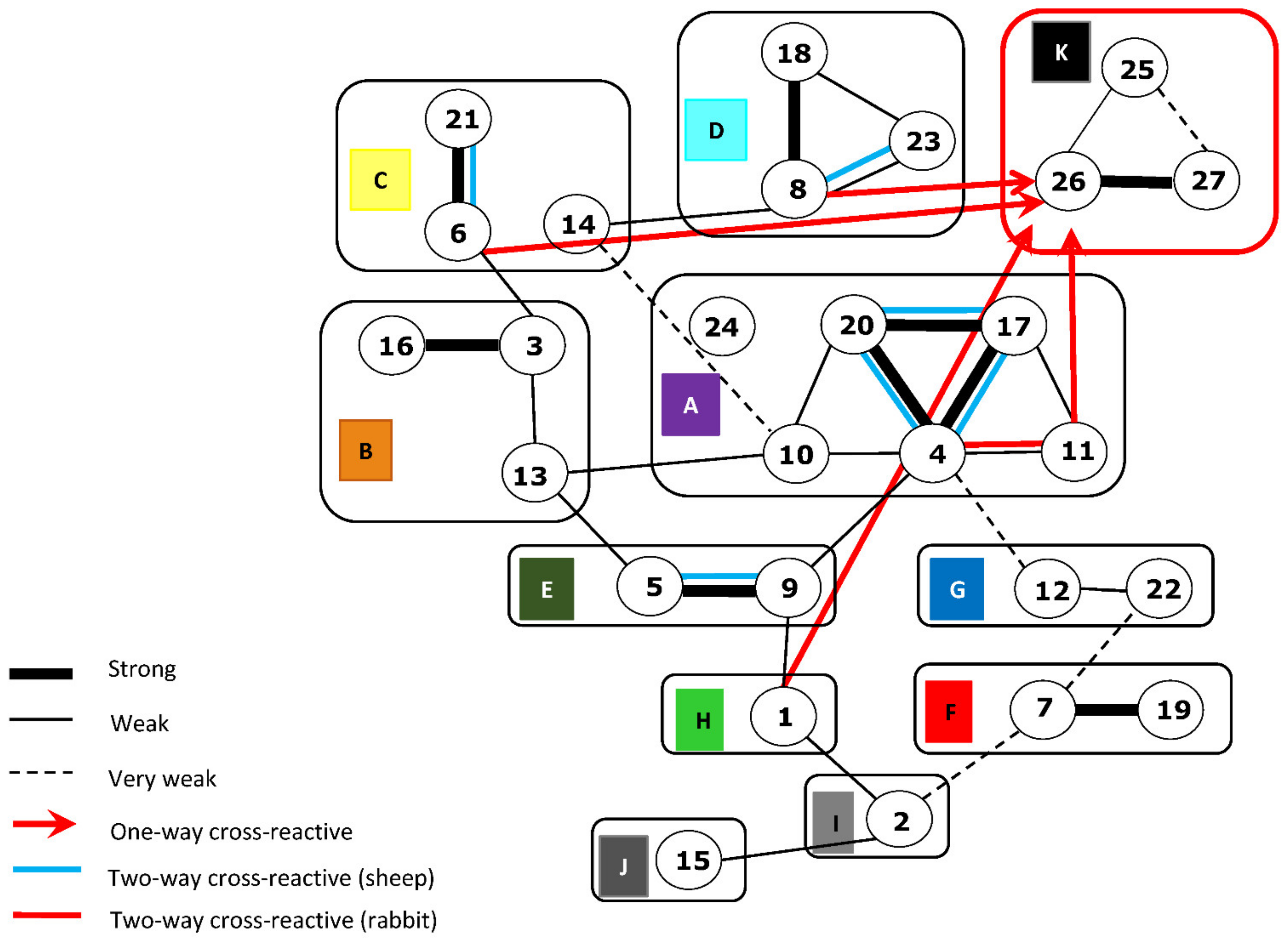 C
21
6
14

D
18
23
8

K
25
26
27

B
16
3
13

A
24
20
17
10
4
11

E
5
9

G
12
22

H
1

F
7
19

I
2

J
15

Strong
Weak
Very weak
One-way cross-reactive
Two-way cross-reactive (sheep)
Two-way cross-reactive (rabbit)