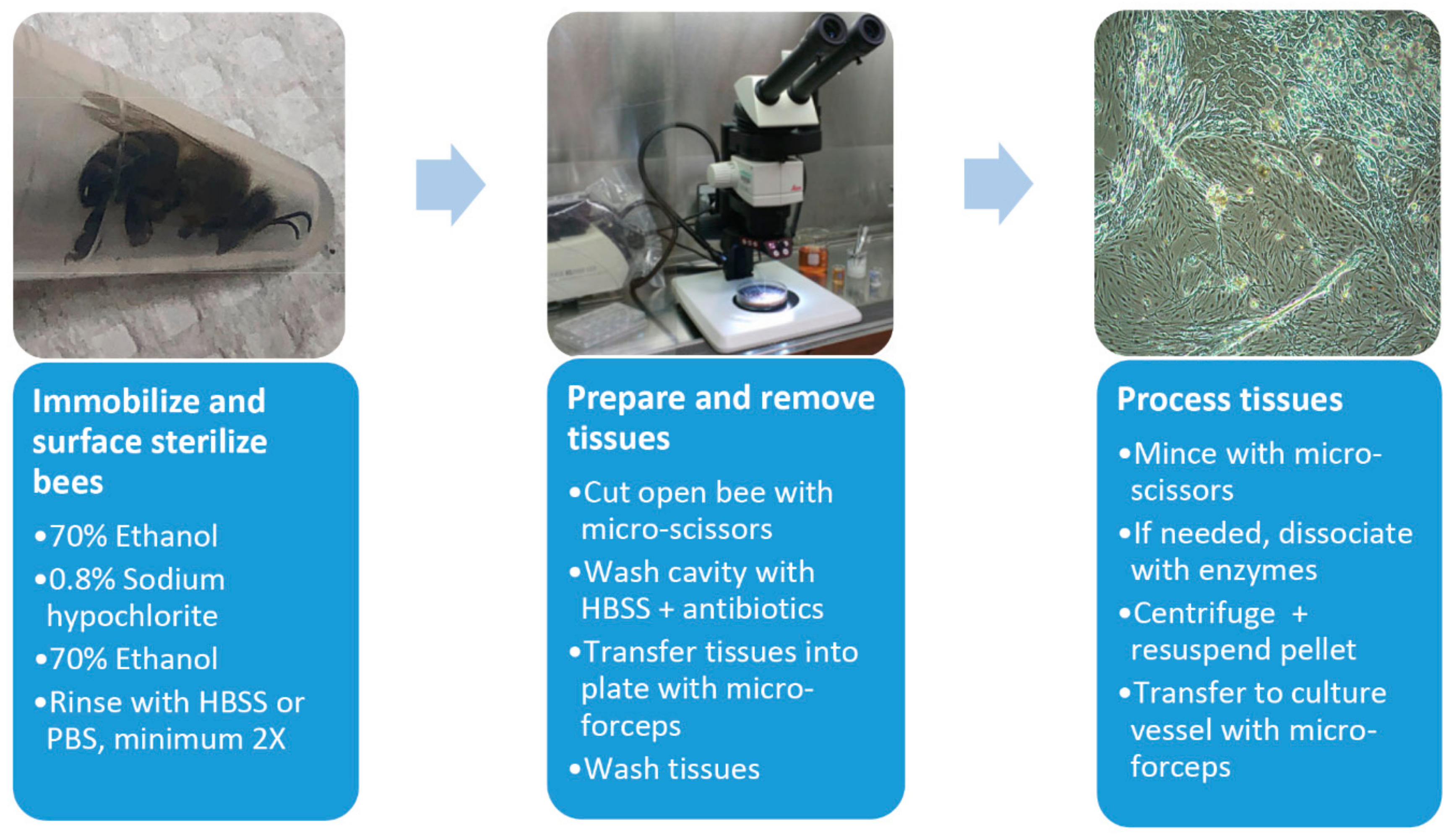 Immobilize and surface sterilize bees

•70% Ethanol
•0.8% Sodium hypochlorite
•70% Ethanol
•Rinse with HBSS or PBS, minimum 2X

Prepare and remove tissues

•Cut open bee with micro-scissors
•Wash cavity with HBSS + antibiotics
•Transfer tissues into plate with micro-forceps
•Wash tissues

Process tissues

•Mince with micro-scissors
•If needed, dissociate with enzymes
•Centrifuge + resuspend pellet
•Transfer to culture vessel with micro-forceps