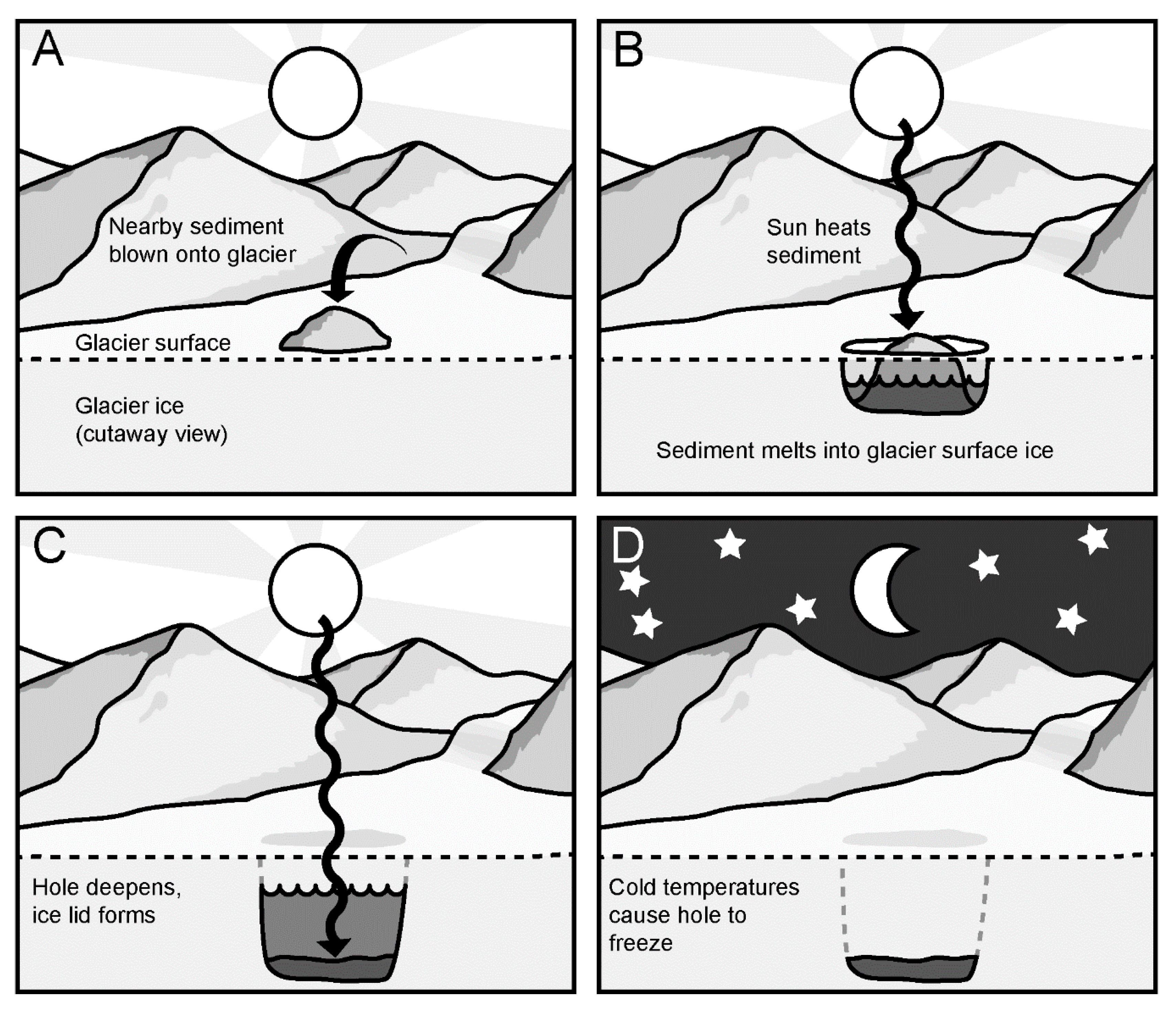 A

Nearby sediment blown onto glacier

Glacier surface

Glacier ice (cutaway view)

B

Sun heats sediment

Sediment melts into glacier surface ice

C

Hole deepens, ice lid forms

D

Cold temperatures cause hole to freeze