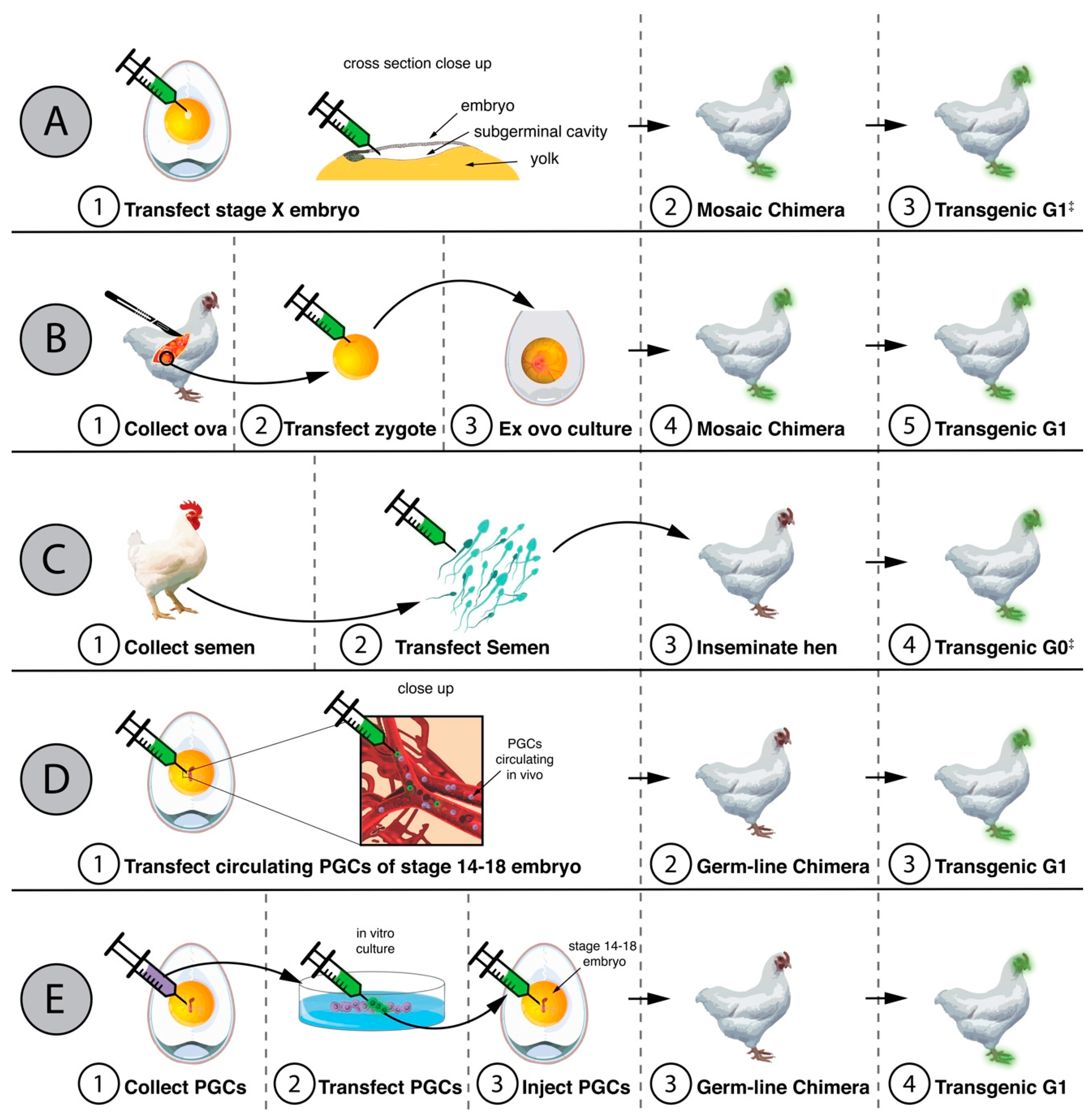 A

cross section close up

embryo

subgerminal cavity

yolk

1 Transfect stage X embryo

2 Mosaic Chimera

3 Transgenic G1‡

B

1 Collect ova

2 Transfect zygote

3 Ex ovo culture

4 Mosaic Chimera

5 Transgenic G1

C

1 Collect semen

2 Transfect Semen

3 Inseminate hen

4 Transgenic G0‡

D

close up

PGCs circulating in vivo

1 Transfect circulating PGCs of stage 14-18 embryo

2 Germ-line Chimera

3 Transgenic G1

E

in vitro culture

stage 14-18 embryo

1 Collect PGCs

2 Transfect PGCs

3 Inject PGCs

3 Germ-line Chimera

4 Transgenic G1