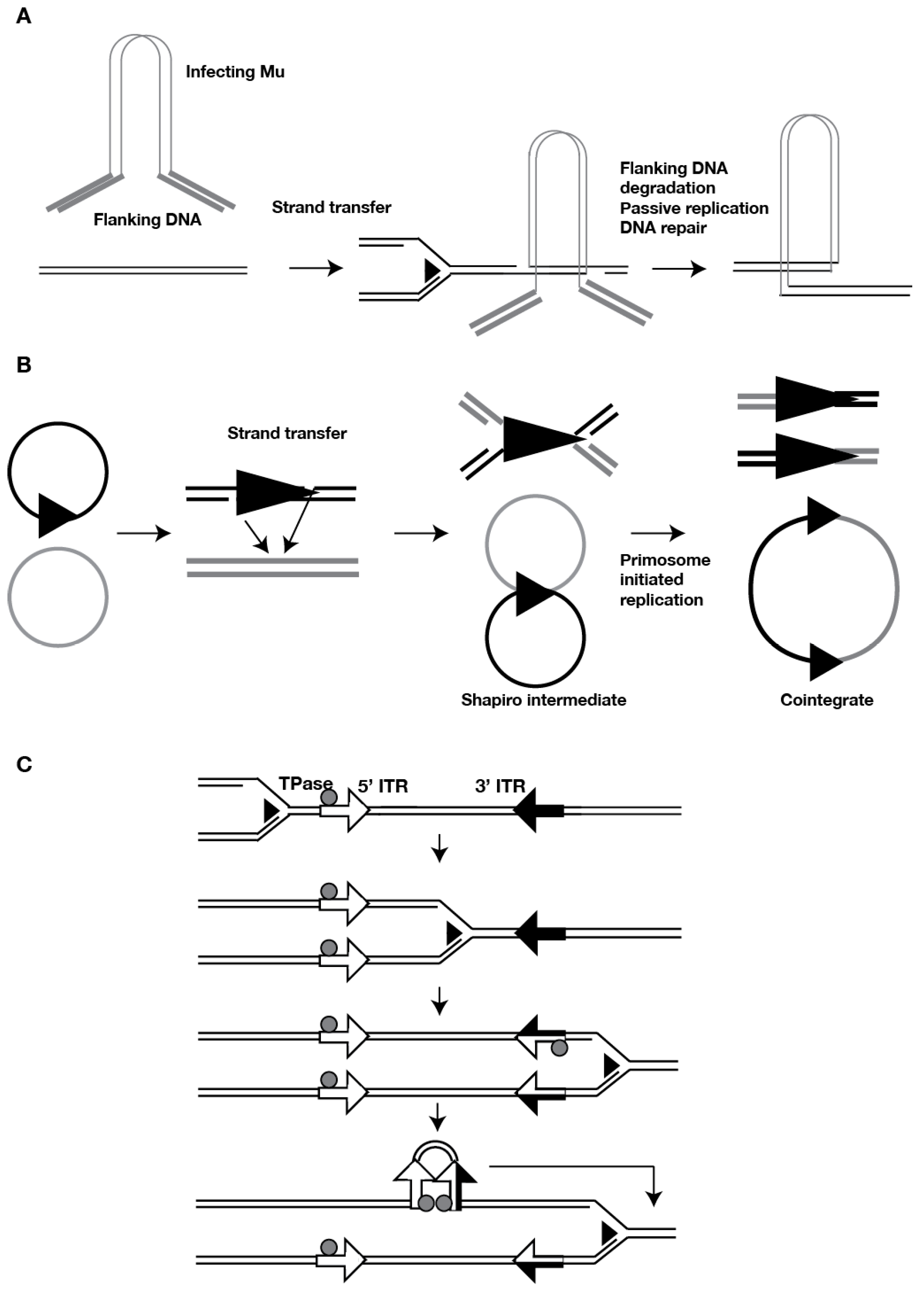 A

Infecting Mu

Flanking DNA

Strand transfer

Flanking DNA degradation
Passive replication
DNA repair

B

Strand transfer

Primosome initiated replication

Shapiro intermediate

Cointegrate

C

TPase

5' ITR

3' ITR