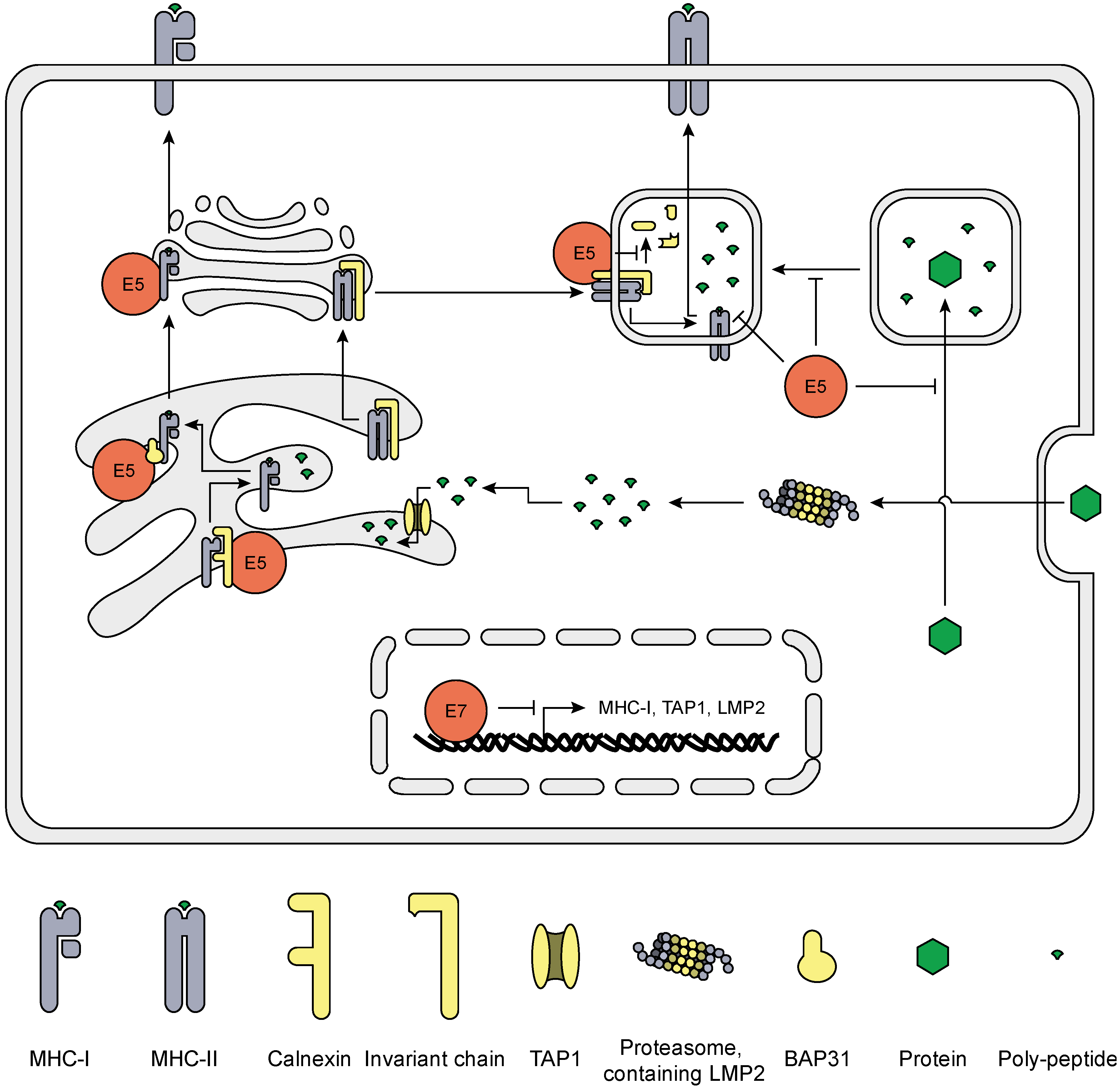 E5

E5

E5

E5

E5

E7

MHC-I, TAP1, LMP2

MHC-I

MHC-II

Calnexin

Invariant chain

TAP1

Proteasome, containing LMP2

BAP31

Protein

Poly-peptide