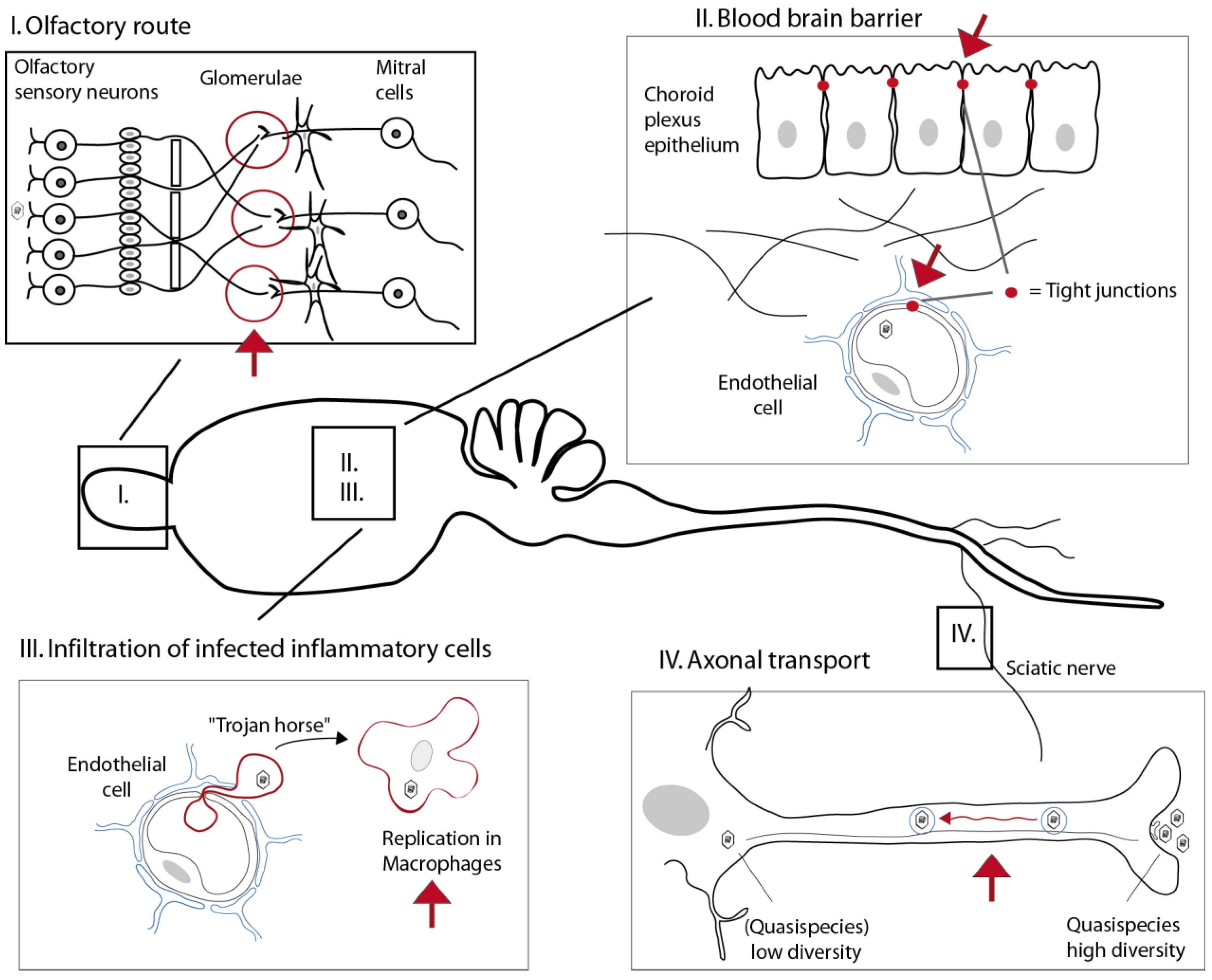 I. Olfactory route

Olfactory sensory neurons

Glomerulae

Mitral cells

II. Blood brain barrier

Choroid plexus epithelium

= Tight junctions

Endothelial cell

I.

II.
III.

IV.

Sciatic nerve

III. Infiltration of infected inflammatory cells

"Trojan horse"

Endothelial cell

Replication in Macrophages

IV. Axonal transport

(Quasispecies) low diversity

Quasispecies high diversity