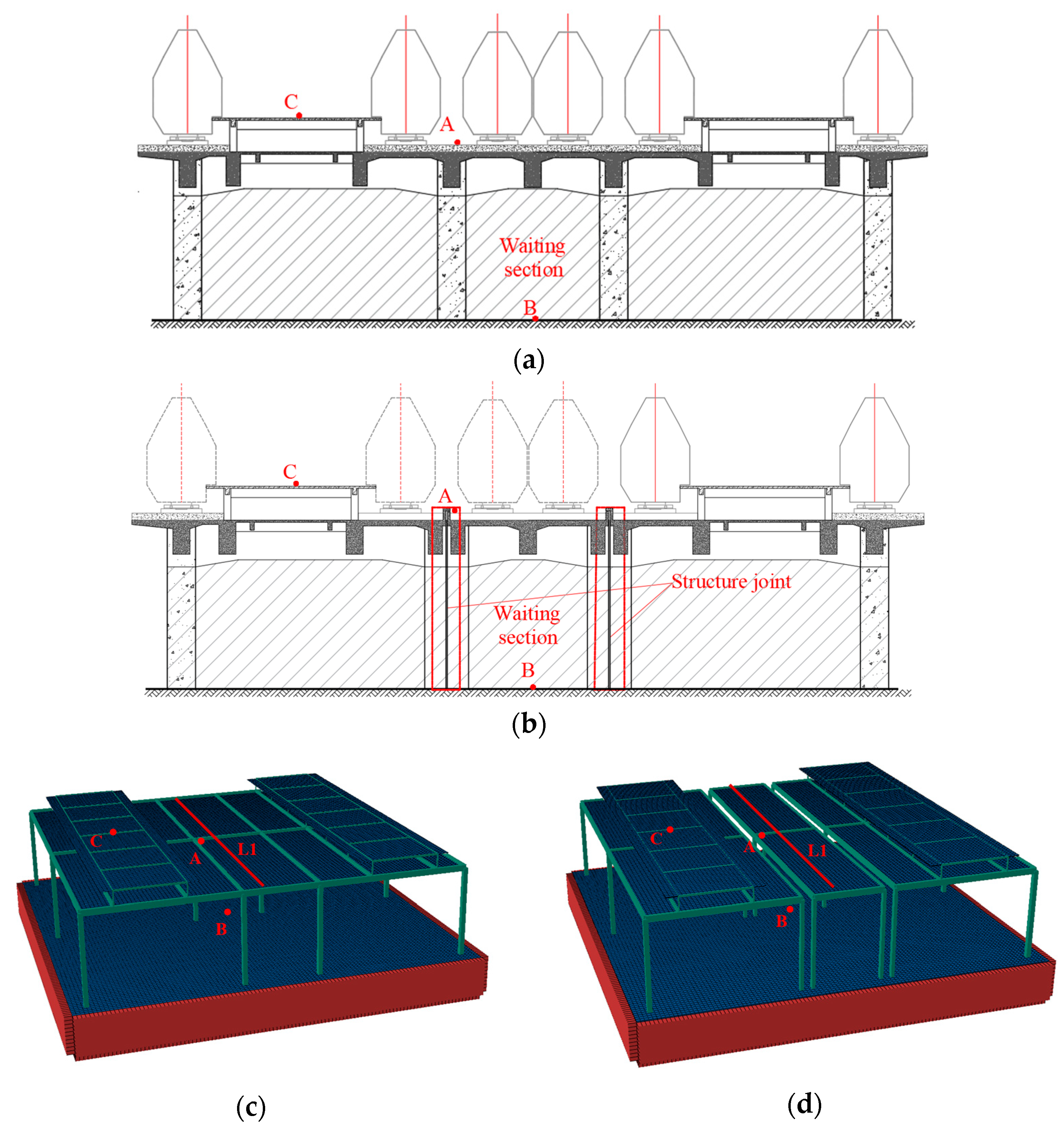 C
A
Waiting section
B
(a)

C
A
Structure joint
Waiting section
B
(b)

C
A
L1
B

C
A
L1
B

(c)

(d)