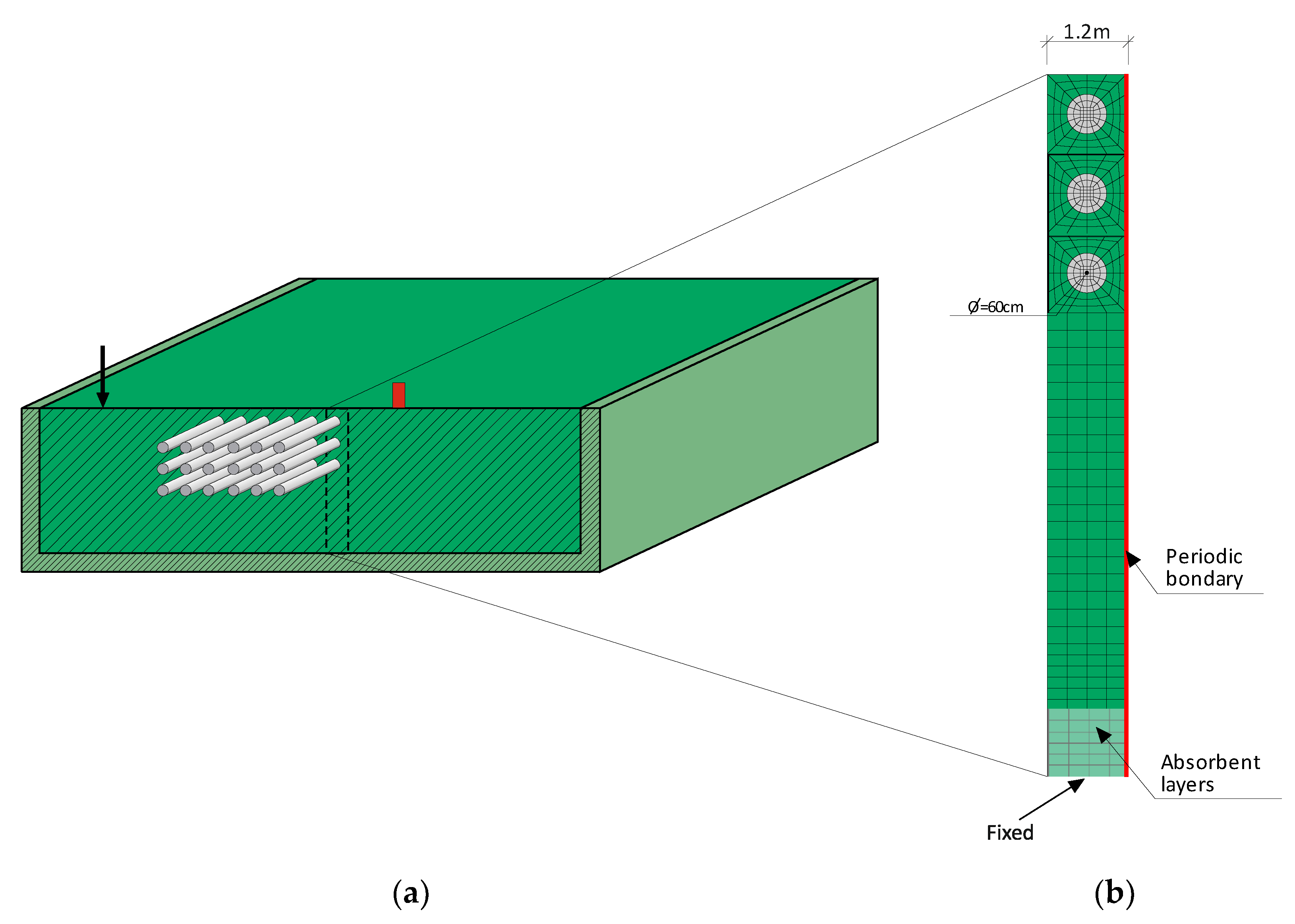 1.2m

Ø=60cm

Periodic bondary

Absorbent layers

Fixed

(a)

(b)