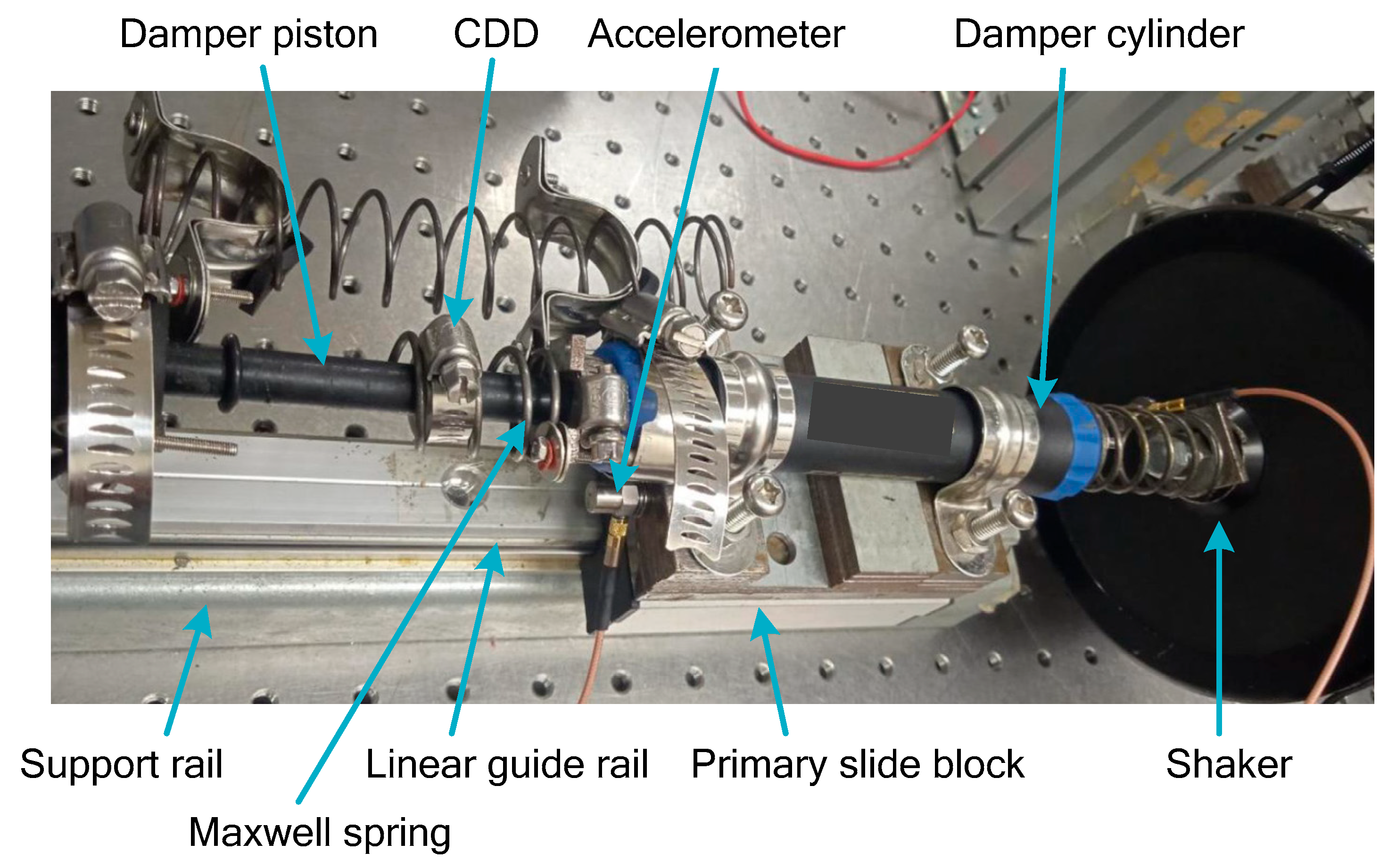 Damper piston CDD Accelerometer Damper cylinder

Support rail Linear guide rail Primary slide block Shaker

Maxwell spring