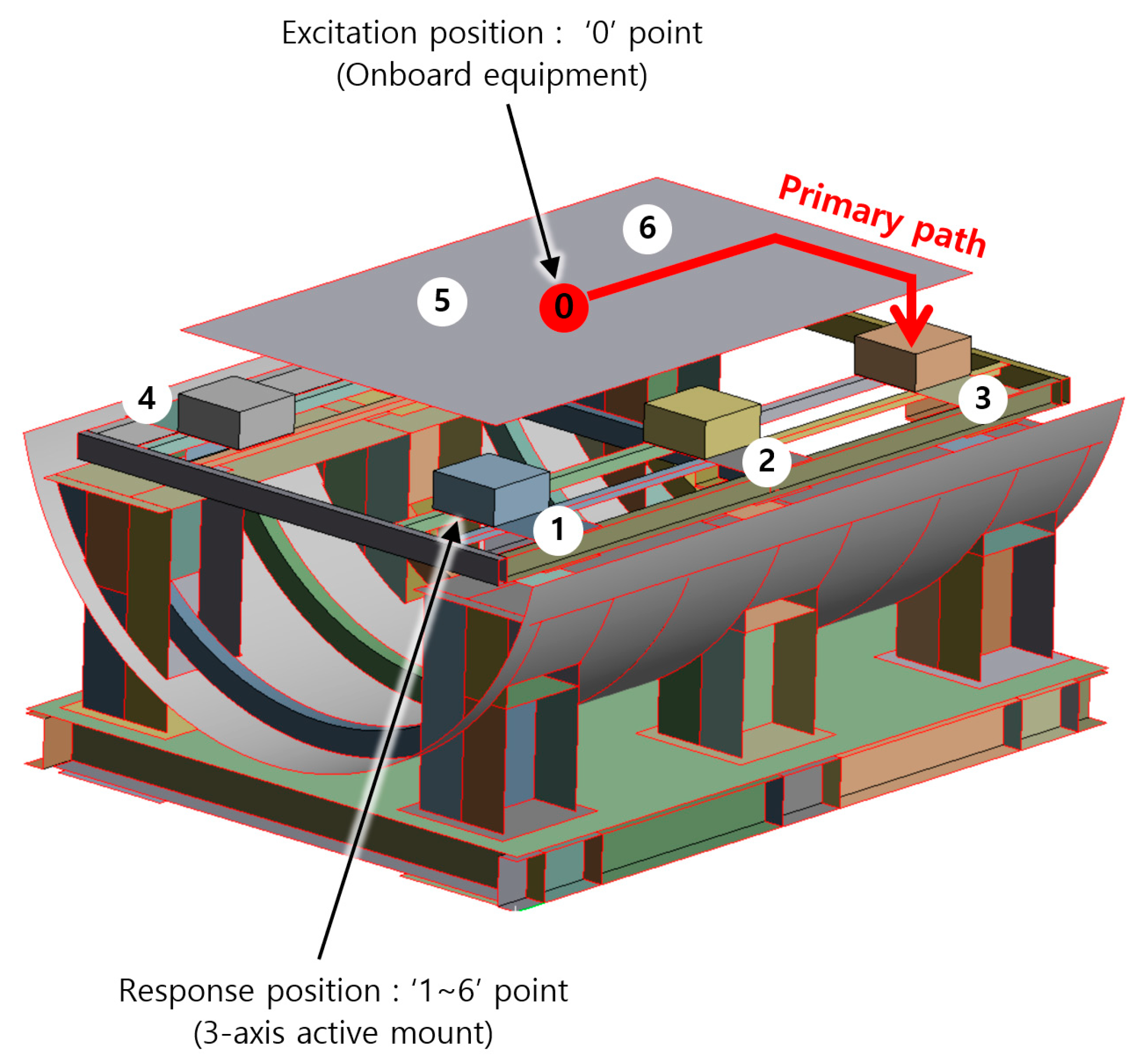 Excitation position : ‘0’ point
(Onboard equipment)

Primary path

6

5

0

4

3

2

1

Response position : ‘1~6’ point
(3-axis active mount)