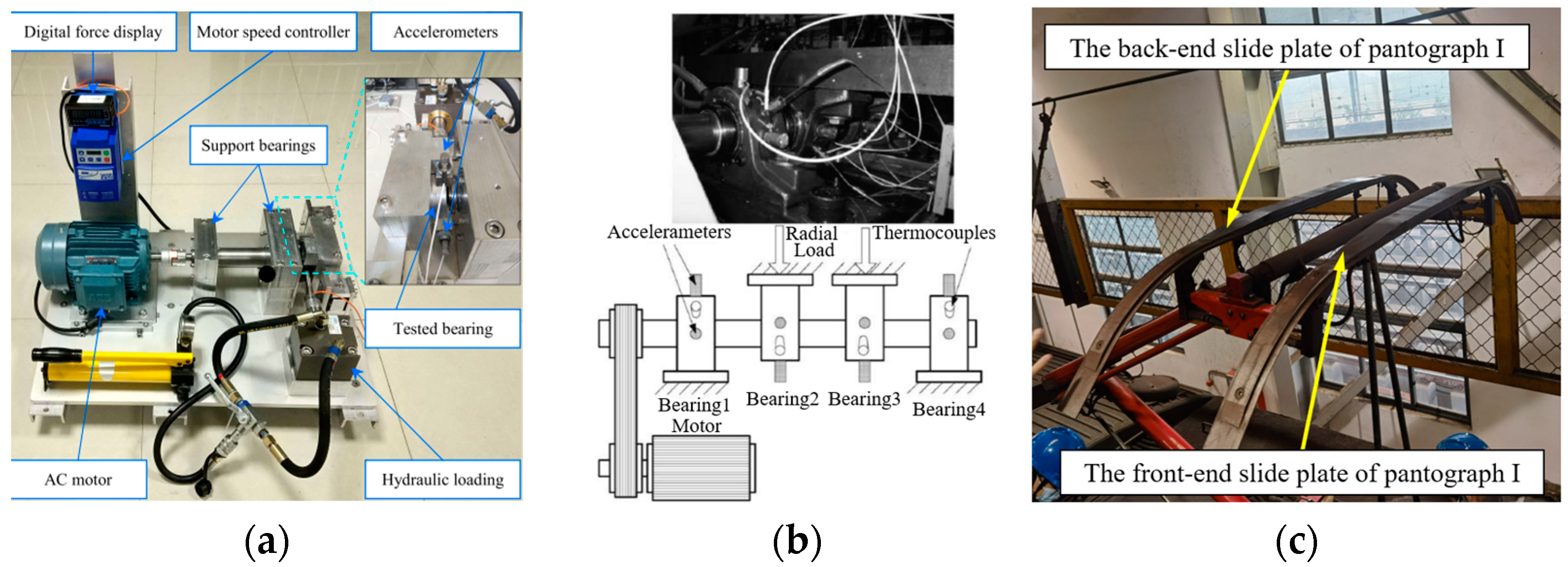 Digital force display

Motor speed controller

Accelerometers

Support bearings

Tested bearing

AC motor

Hydraulic loading

(a)

Accelerameters

Radial Load

Thermocouples

Bearing1

Bearing2

Bearing3

Bearing4

Motor

(b)

The back-end slide plate of pantograph I

The front-end slide plate of pantograph I

(c)