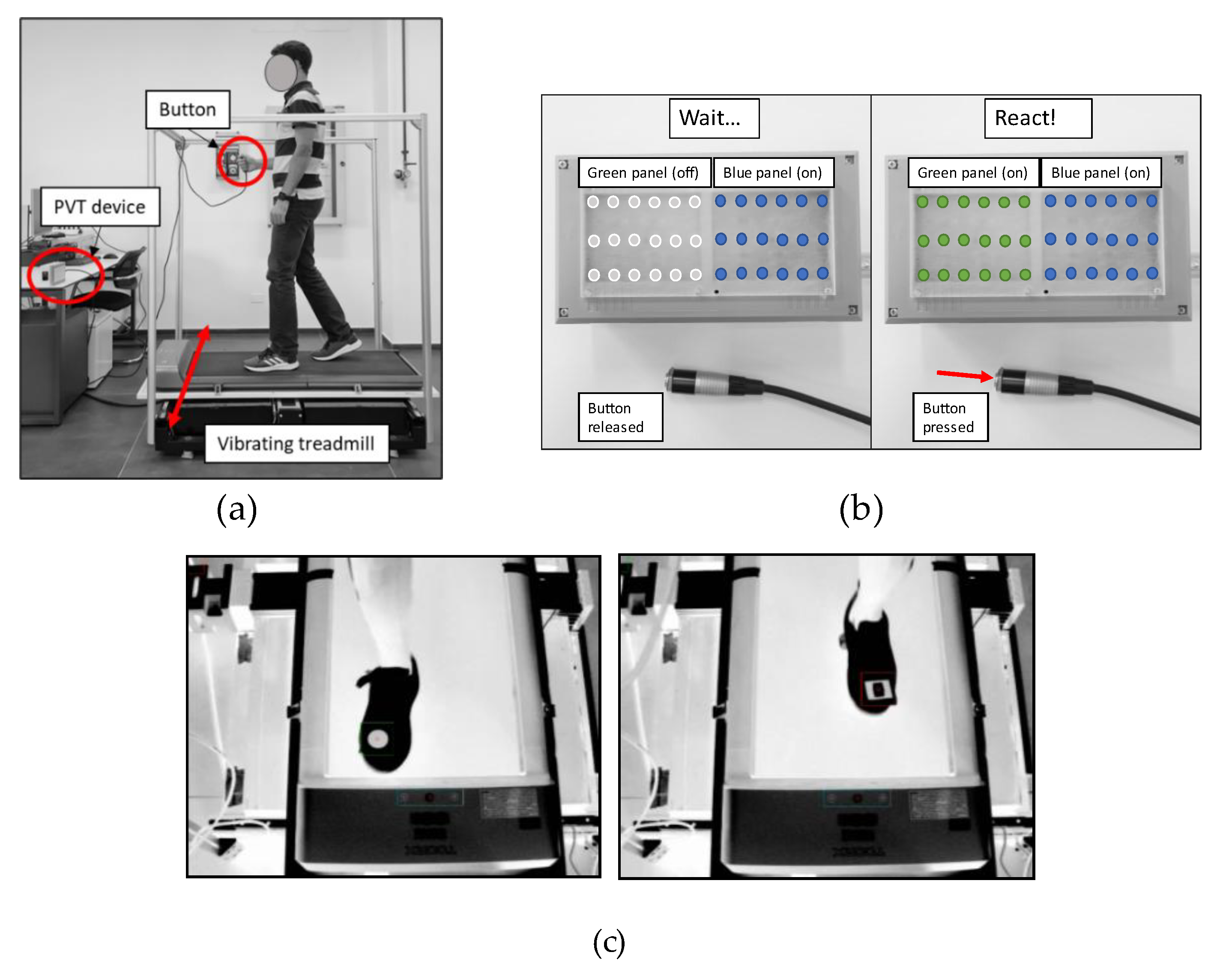 Button

PVT device

Vibrating treadmill

(a)

Wait...

Green panel (off)

Blue panel (on)

Button released

React!

Green panel (on)

Blue panel (on)

Button pressed

(b)

(c)